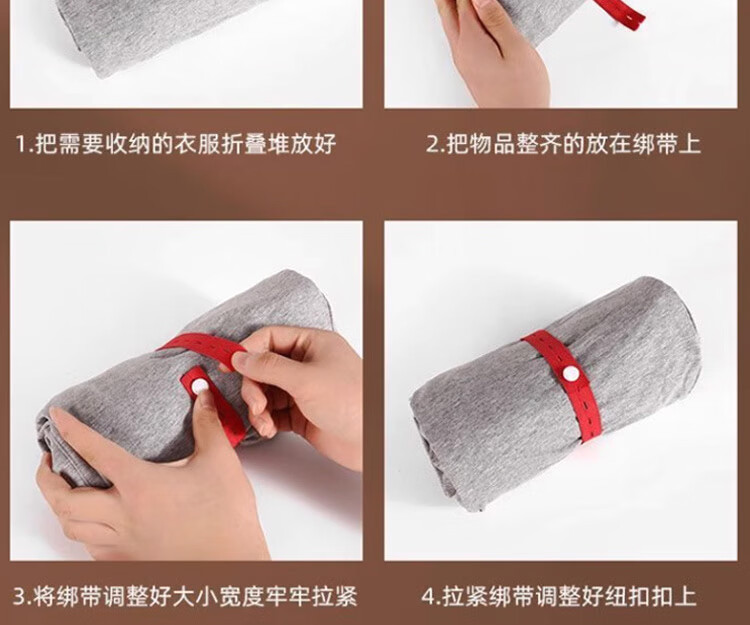 1.把需要收纳的衣服折叠堆放好

2.把物品整齐的放在绑带上

3.将绑带调整好大小宽度牢牢拉紧

4.拉紧绑带调整好纽扣扣上