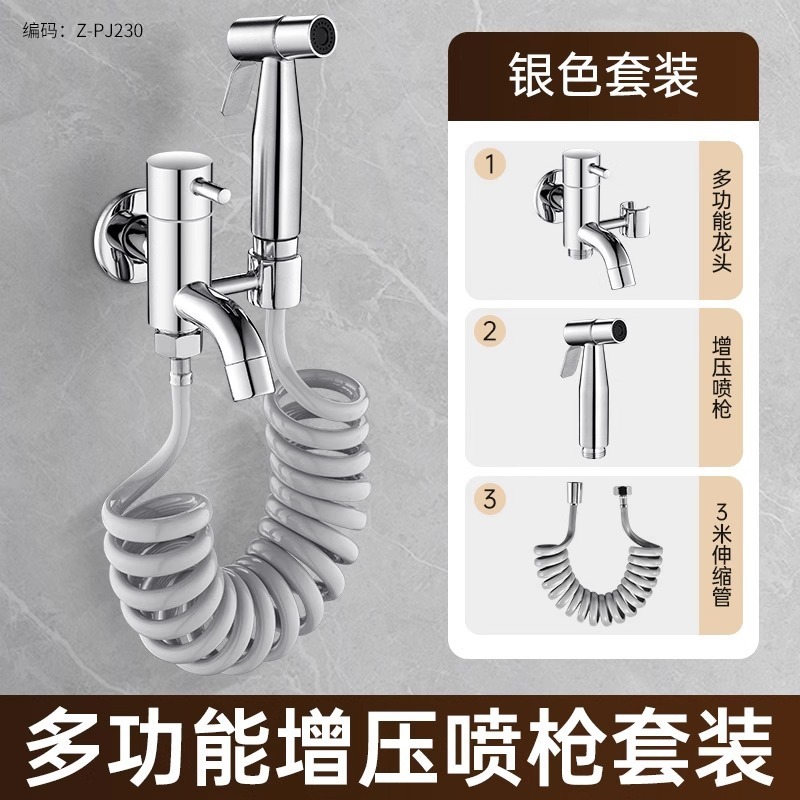 编码：Z-PJ230

银色套装

1
多功能龙头

2
增压喷枪

3
3米伸缩管

多功能增压喷枪套装