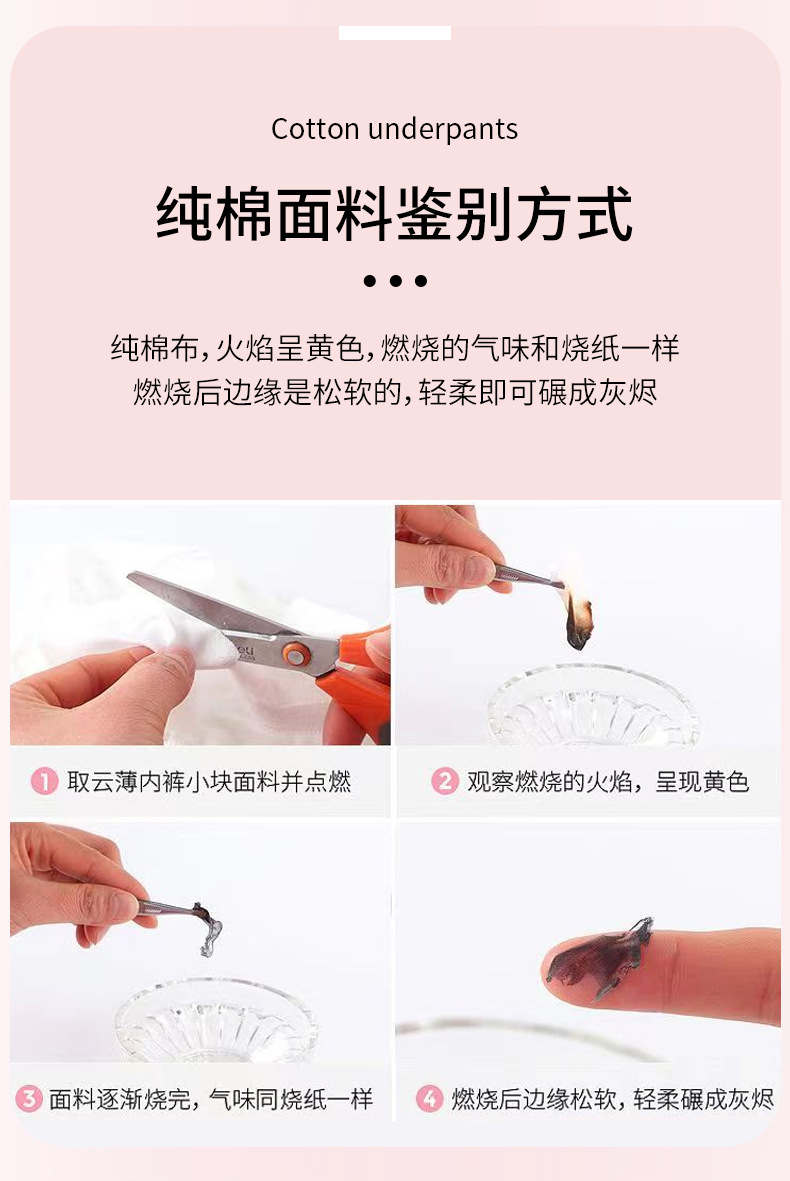 Cotton underpants

纯棉面料鉴别方式

纯棉布，火焰呈黄色，燃烧的气味和烧纸一样
燃烧后边缘是松软的，轻柔即可碾成灰烬

1 取云薄内裤小块面料并点燃

2 观察燃烧的火焰，呈现黄色

3 面料逐渐烧完，气味同烧纸一样

4 燃烧后边缘松软，轻柔碾成灰烬