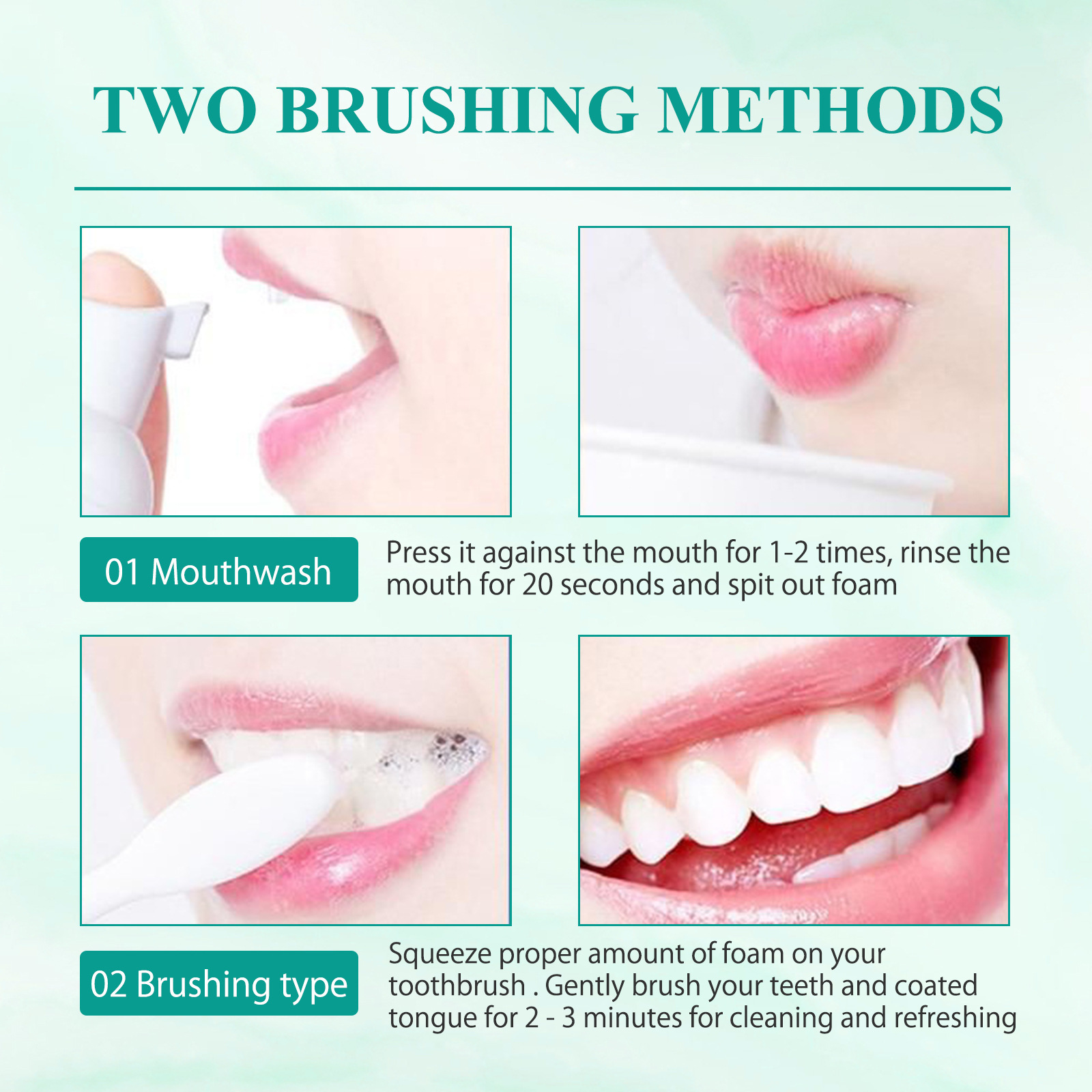 TWO BRUSHING METHODS

01 Mouthwash

Press it against the mouth for 1-2 times, rinse the mouth for 20 seconds and spit out foam

02 Brushing type

Squeeze proper amount of foam on your toothbrush . Gently brush your teeth and coated tongue for 2 - 3 minutes for cleaning and refreshing