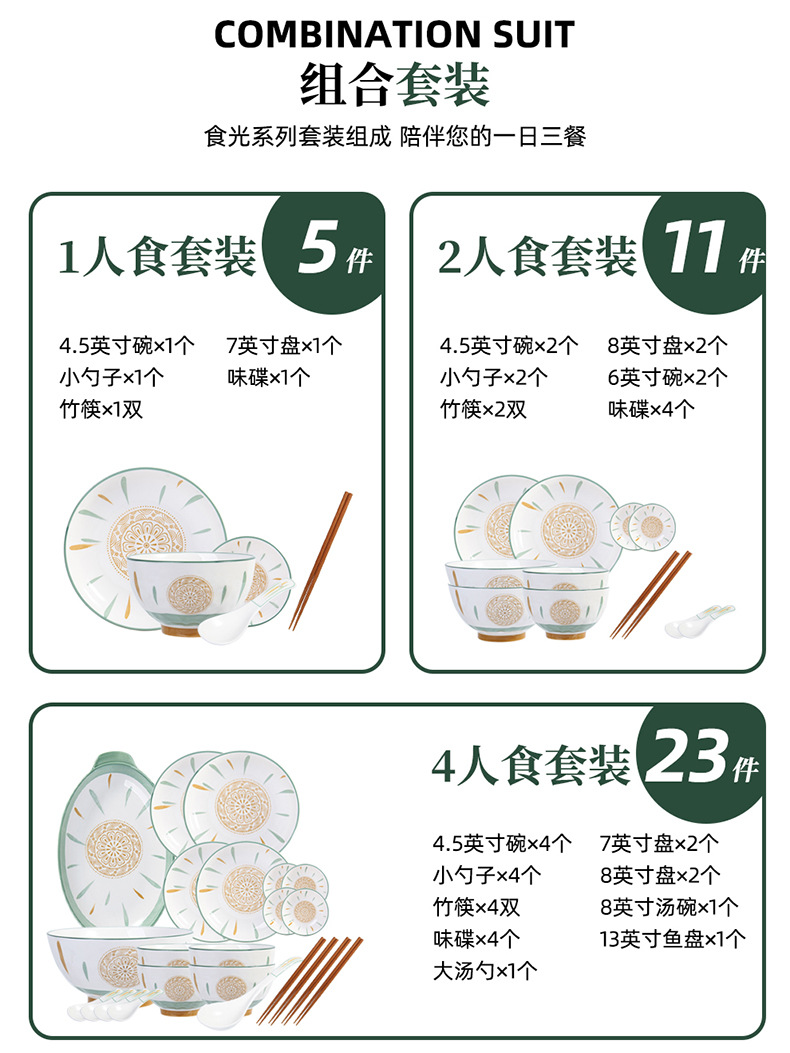 COMBINATION SUIT
组合套装
食光系列套装组成 陪伴您的一日三餐

1人食套装 5件

4.5英寸碗×1个
小勺子×1个
竹筷×1双

7英寸盘×1个
味碟×1个

2人食套装 11件

4.5英寸碗×2个
小勺子×2个
竹筷×2双

8英寸盘×2个
6英寸碗×2个
味碟×4个

4人食套装 23件

4.5英寸碗×4个
小勺子×4个
竹筷×4双
味碟×4个
大汤勺×1个

7英寸盘×2个
8英寸盘×2个
8英寸汤碗×1个
13英寸鱼盘×1个