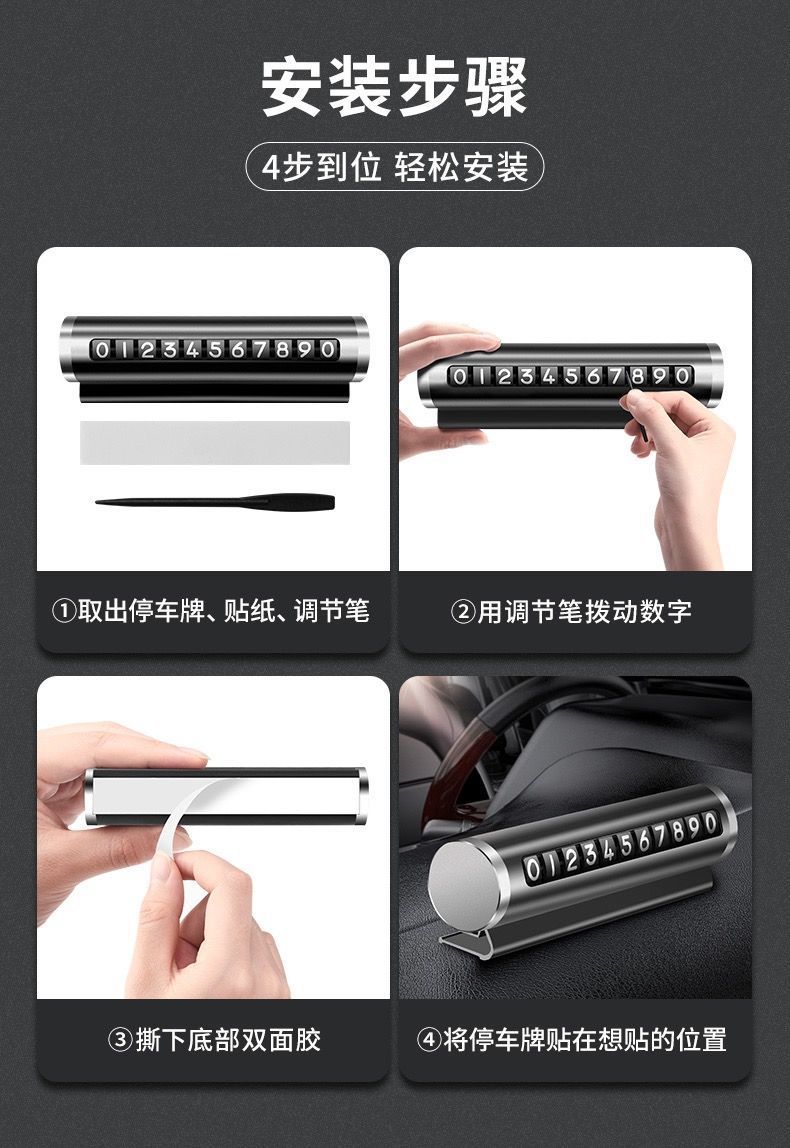 安装步骤

4步到位 轻松安装

01234567890

①取出停车牌、贴纸、调节笔

01234567890

②用调节笔拨动数字

③撕下底部双面胶

01234567890

④将停车牌贴在想贴的位置