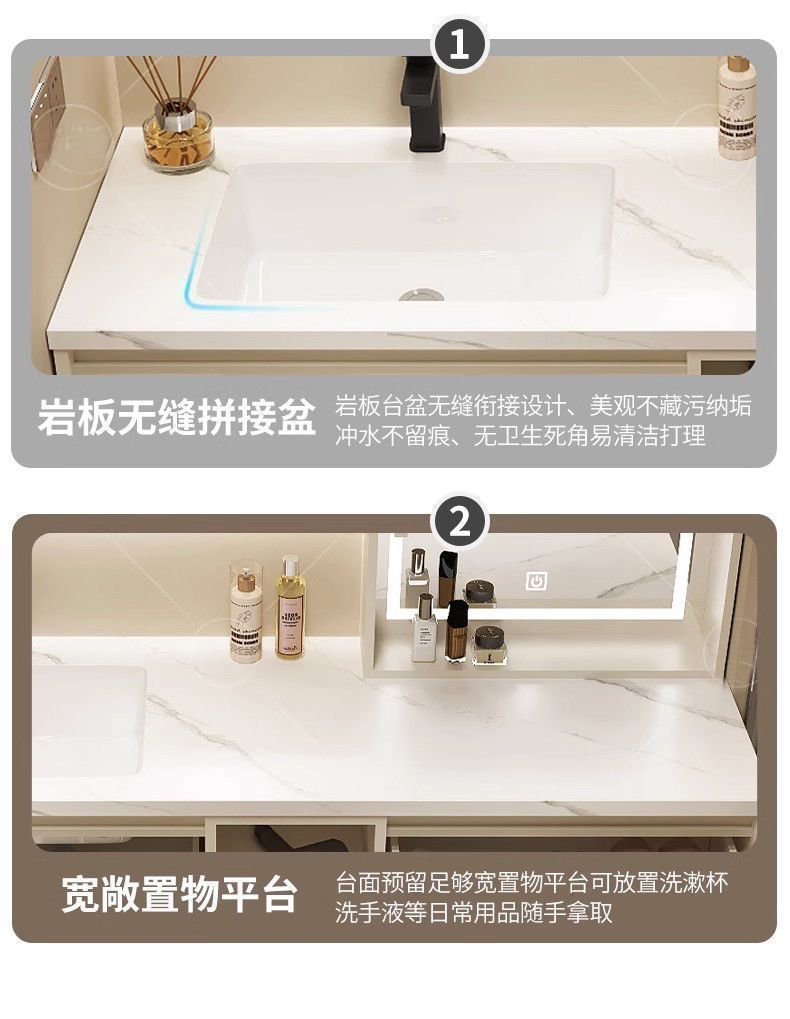 1

岩板无缝拼接盆

岩板台盆无缝衔接设计、美观不藏污纳垢
冲水不留痕、无卫生死角易清洁打理

2

宽敞置物平台

台面预留足够宽置物平台可放置洗漱杯
洗手液等日常用品随手拿取