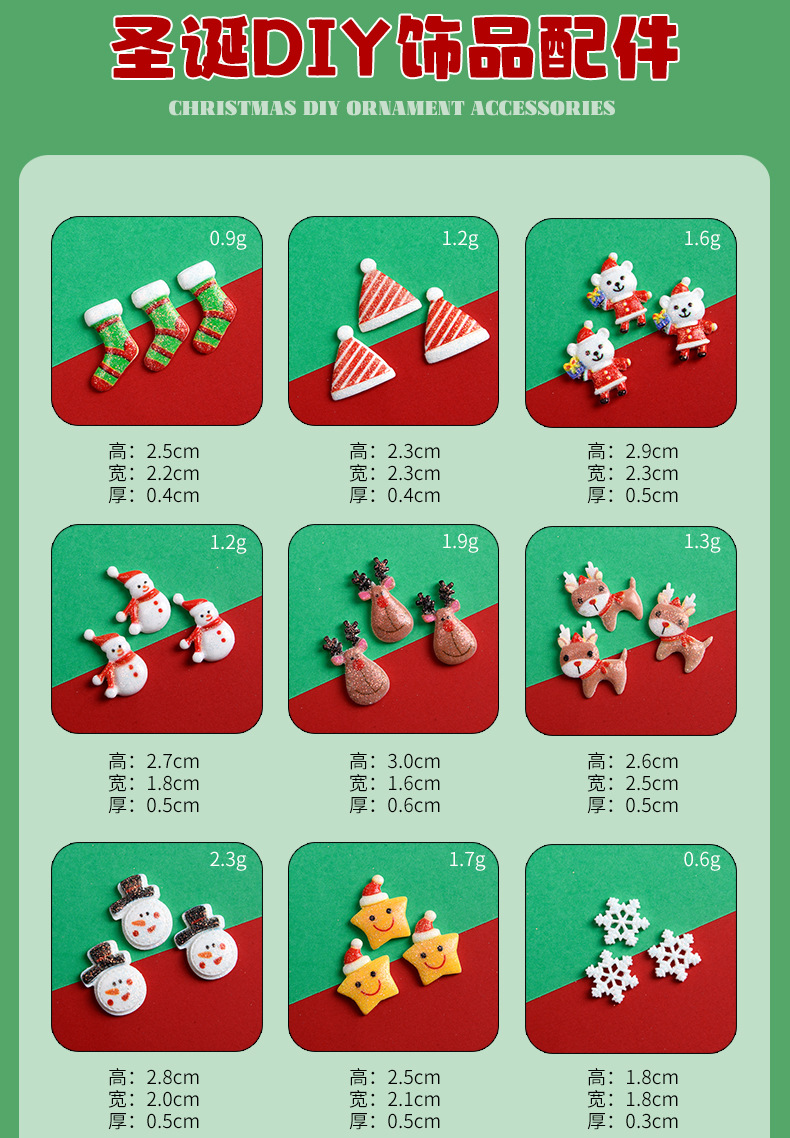 圣诞DIY饰品配件

CHRISTMAS DIY ORNAMENT ACCESSORIES

0.9g

高：2.5cm
宽：2.2cm
厚：0.4cm

1.2g

高：2.3cm
宽：2.3cm
厚：0.4cm

1.6g

高：2.9cm
宽：2.3cm
厚：0.5cm

1.2g

高：2.7cm
宽：1.8cm
厚：0.5cm

1.9g

高：3.0cm
宽：1.6cm
厚：0.6cm

1.3g

高：2.6cm
宽：2.5cm
厚：0.5cm

2.3g

高：2.8cm
宽：2.0cm
厚：0.5cm

1.7g

高：2.5cm
宽：2.1cm
厚：0.5cm

0.6g

高：1.8cm
宽：1.8cm
厚：0.3cm