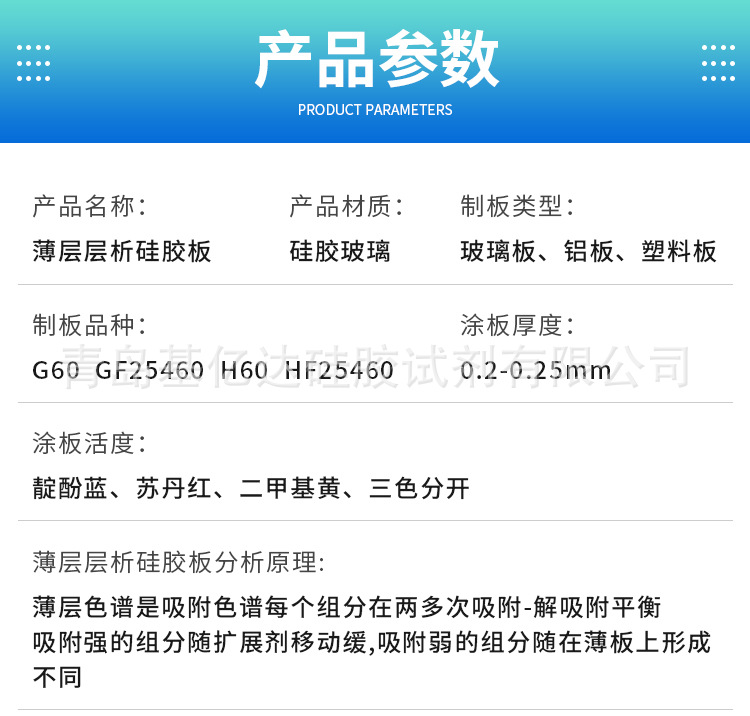 产品参数
PRODUCT PARAMETERS

产品名称:
薄层层析硅胶板

产品材质:
硅胶玻璃

制板类型:
玻璃板、铝板、塑料板

制板品种:
G60 GF25460 H60 HF25460

涂板厚度:
0.2-0.25mm

青岛基亿达硅胶试剂有限公司

涂板活度:
靛酚蓝、苏丹红、二甲基黄、三色分开

薄层层析硅胶板分析原理:
薄层色谱是吸附色谱每个组分在两多次吸附-解吸附平衡
吸附强的组分随扩展剂移动缓,吸附弱的组分随在薄板上形成不同