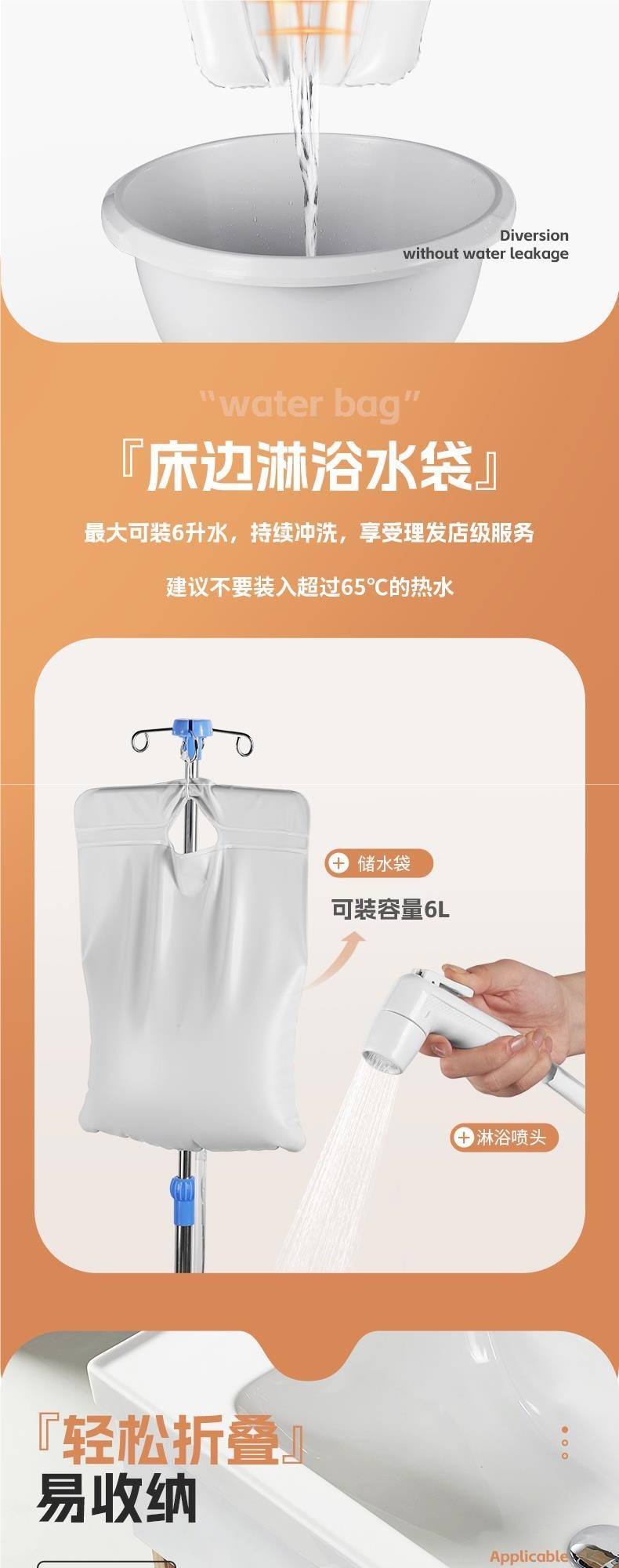 Diversion
without water leakage

“water bag”

『床边淋浴水袋』

最大可装6升水，持续冲洗，享受理发店级服务

建议不要装入超过65℃的热水

储水袋

可装容量6L

淋浴喷头

『轻松折叠』
易收纳

Applicable