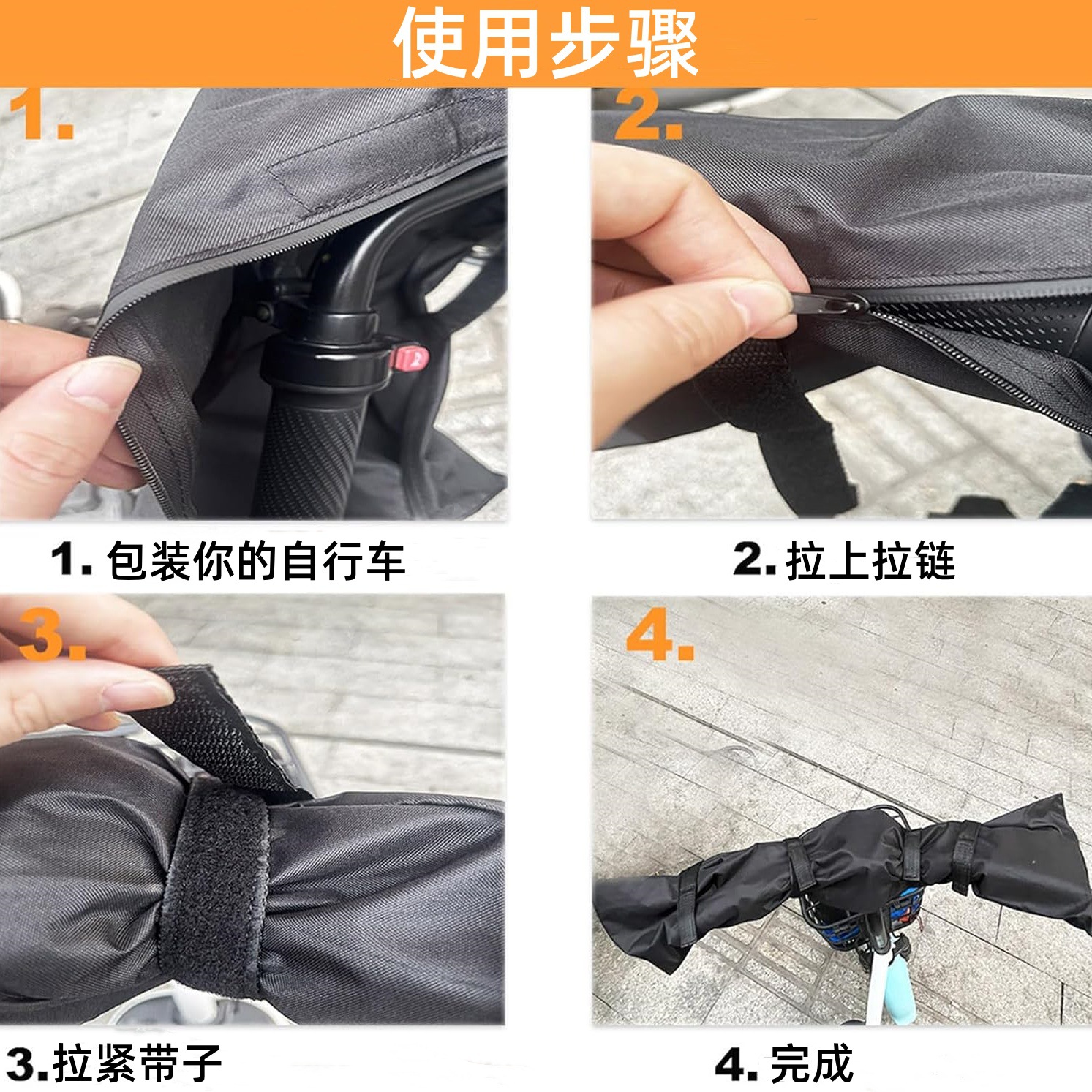 使用步骤

1.

2.

1. 包装你的自行车

2. 拉上拉链

3.

4.

3.拉紧带子

4. 完成