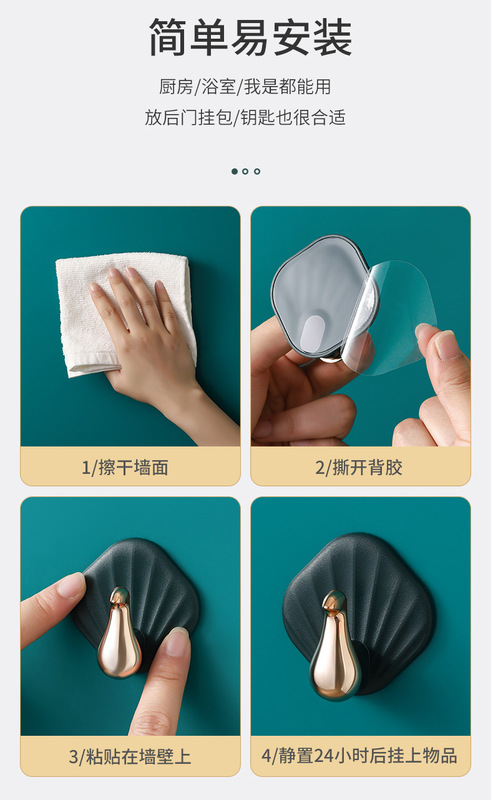 简单易安装

厨房/浴室/我是都能用
放后门挂包/钥匙也很合适

1/擦干墙面

2/撕开背胶

3/粘贴在墙壁上

4/静置24小时后挂上物品