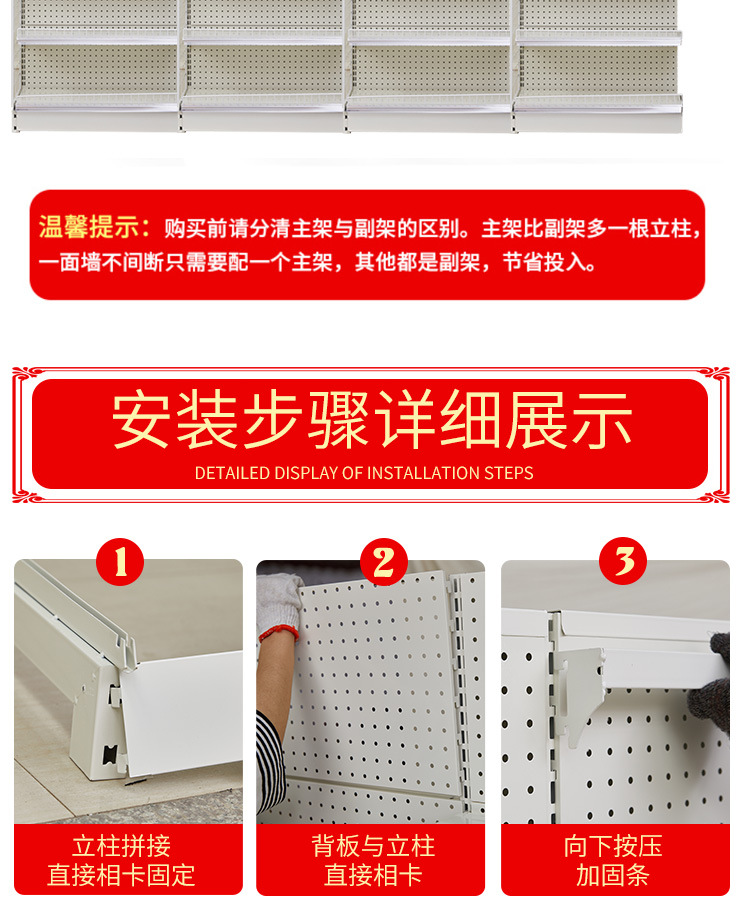 温馨提示：购买前请分清主架与副架的区别。主架比副架多一根立柱，一面墙不间断只需要配一个主架，其他都是副架，节省投入。

安装步骤详细展示
DETAILED DISPLAY OF INSTALLATION STEPS

1
立柱拼接
直接相卡固定

2
背板与立柱
直接相卡

3
向下按压
加固条