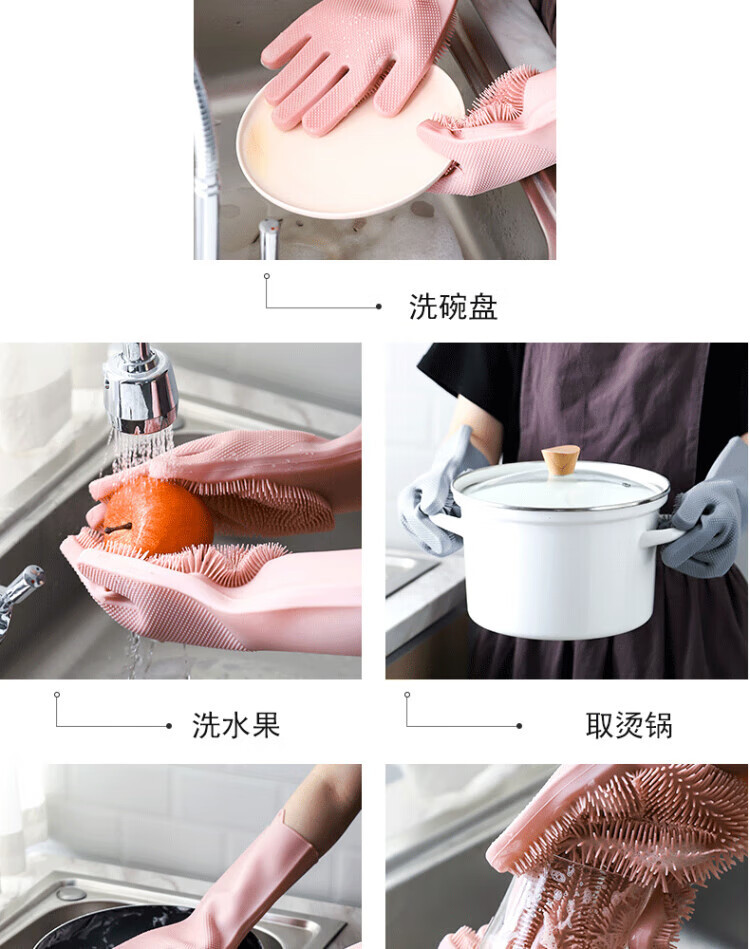 洗碗盘

洗水果

取烫锅