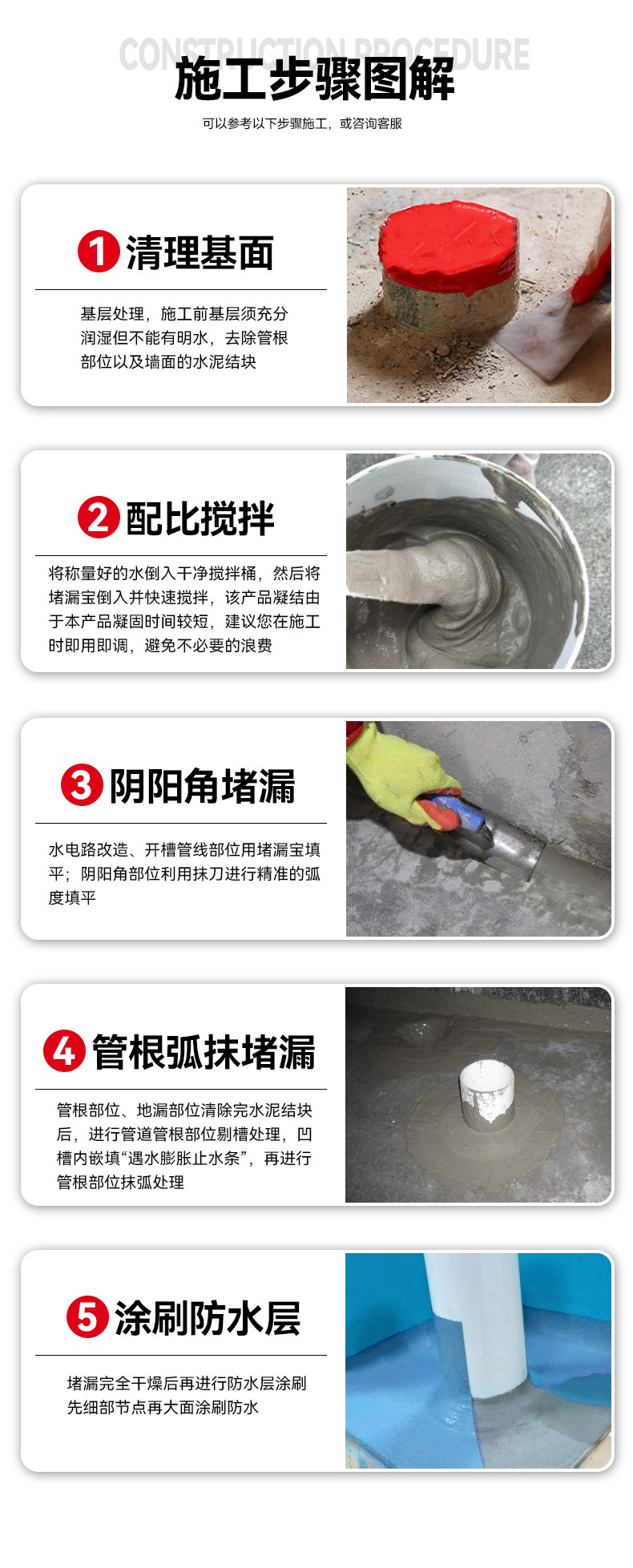 CONSTRUCTION PROCEDURE
施工步骤图解
可以参考以下步骤施工，或咨询客服

1 清理基面
基层处理，施工前基层须充分润湿但不能有明水，去除管根部位以及墙面的水泥结块

2 配比搅拌
将称量好的水倒入干净搅拌桶，然后将堵漏宝倒入并快速搅拌，该产品凝结由于本产品凝固时间较短，建议您在施工时即用即调，避免不必要的浪费

3 阴阳角堵漏
水电路改造、开槽管线部位用堵漏宝填平；阴阳角部位利用抹刀进行精准的弧度填平

4 管根弧抹堵漏
管根部位、地漏部位清除完水泥结块后，进行管道管根部位剔槽处理，凹槽内嵌填“遇水膨胀止水条”，再进行管根部位抹弧处理

5 涂刷防水层
堵漏完全干燥后再进行防水层涂刷先细部节点再大面涂刷防水