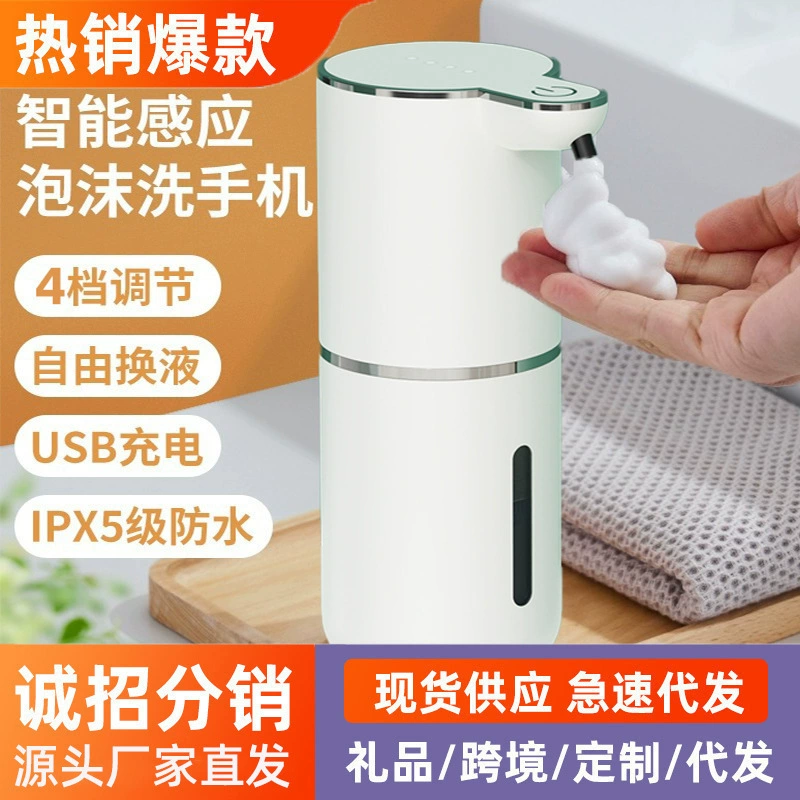 热销爆款

智能感应
泡沫洗手机

4档调节

自由换液

USB充电

IPX5级防水

诚招分销
源头厂家直发

现货供应 急速代发

礼品/跨境/定制/代发