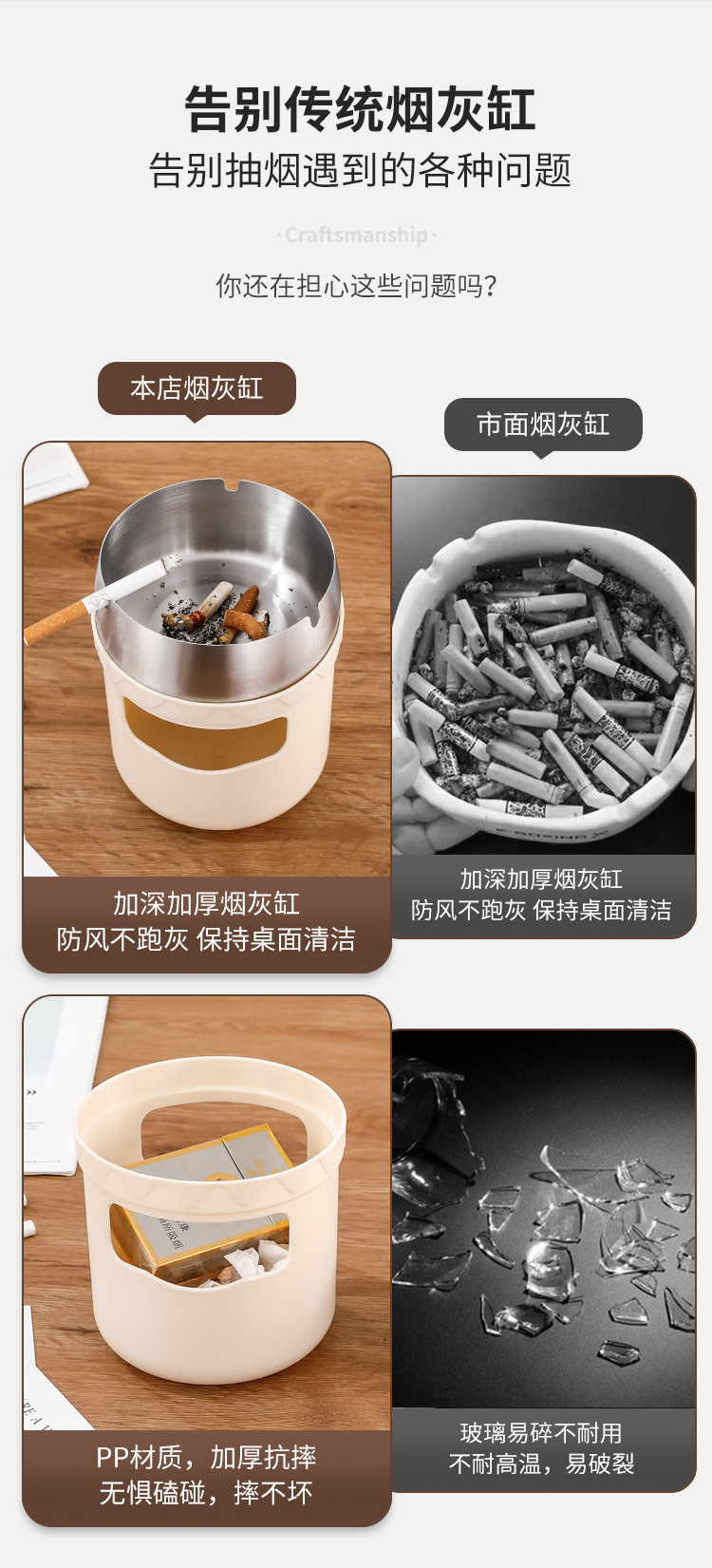 告别传统烟灰缸
告别抽烟遇到的各种问题

·Craftsmanship·

你还在担心这些问题吗?

本店烟灰缸

市面烟灰缸

加深加厚烟灰缸
防风不跑灰 保持桌面清洁

加深加厚烟灰缸
防风不跑灰 保持桌面清洁

PP材质，加厚抗摔
无惧磕碰，摔不坏

玻璃易碎不耐用
不耐高温，易破裂