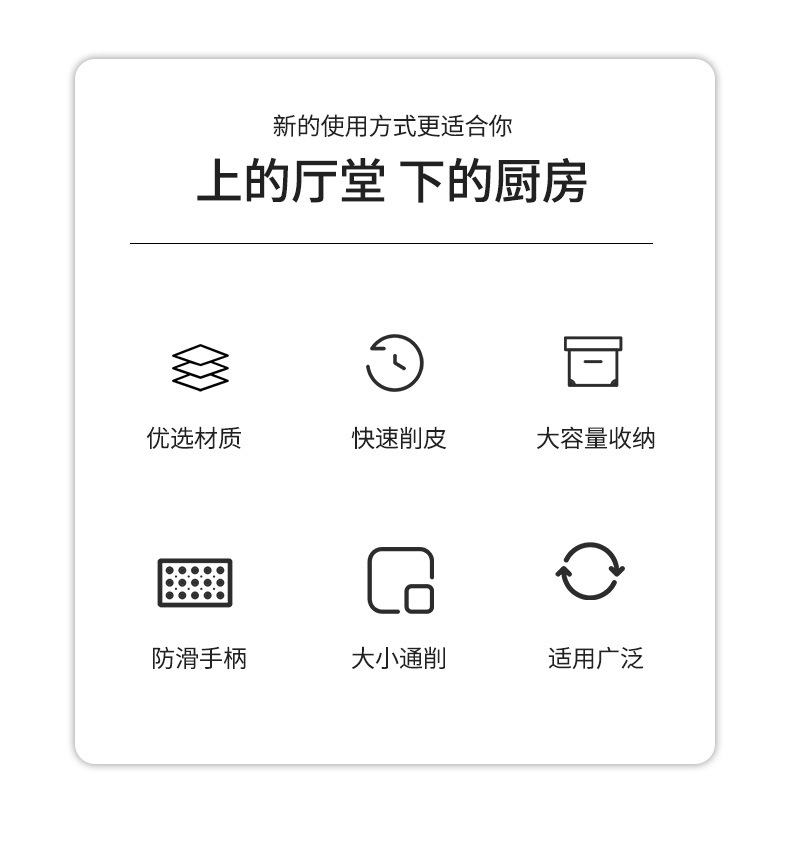 新的使用方式更适合你

上的厅堂 下的厨房

优选材质

快速削皮

大容量收纳

防滑手柄

大小通削

适用广泛