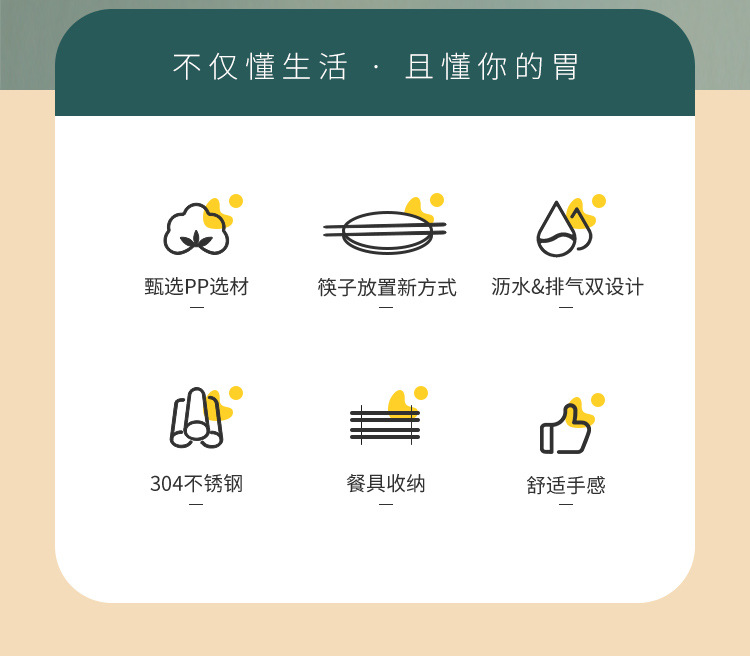 不仅懂生活 · 且懂你的胃

甄选PP选材

筷子放置新方式

沥水&排气双设计

304不锈钢

餐具收纳

舒适手感