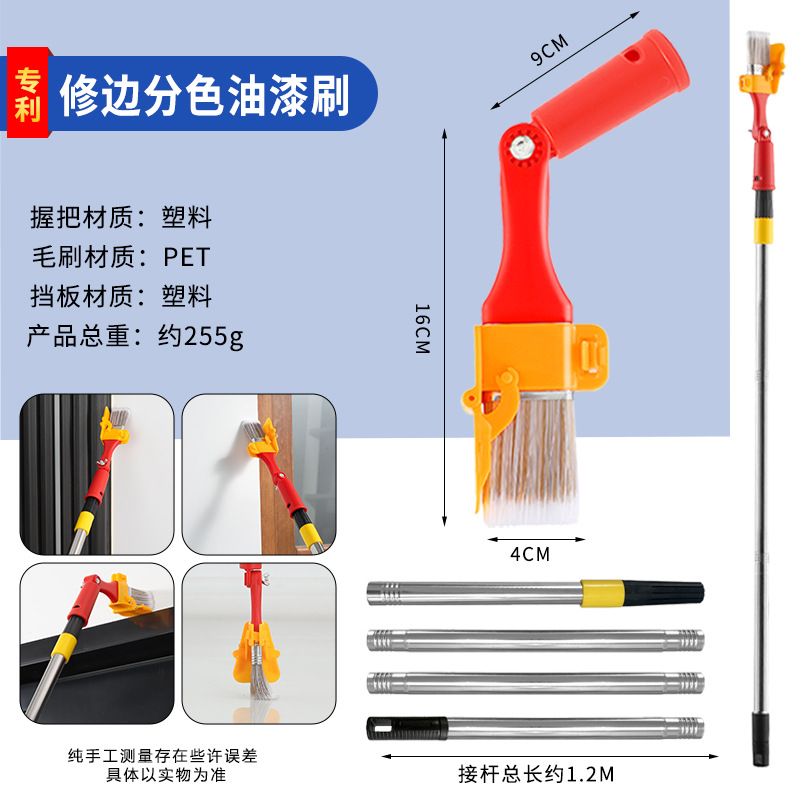 专利
修边分色油漆刷

握把材质：塑料
毛刷材质：PET
挡板材质：塑料
产品总重：约255g

9CM
16CM
4CM

纯手工测量存在些许误差
具体以实物为准

接杆总长约1.2M