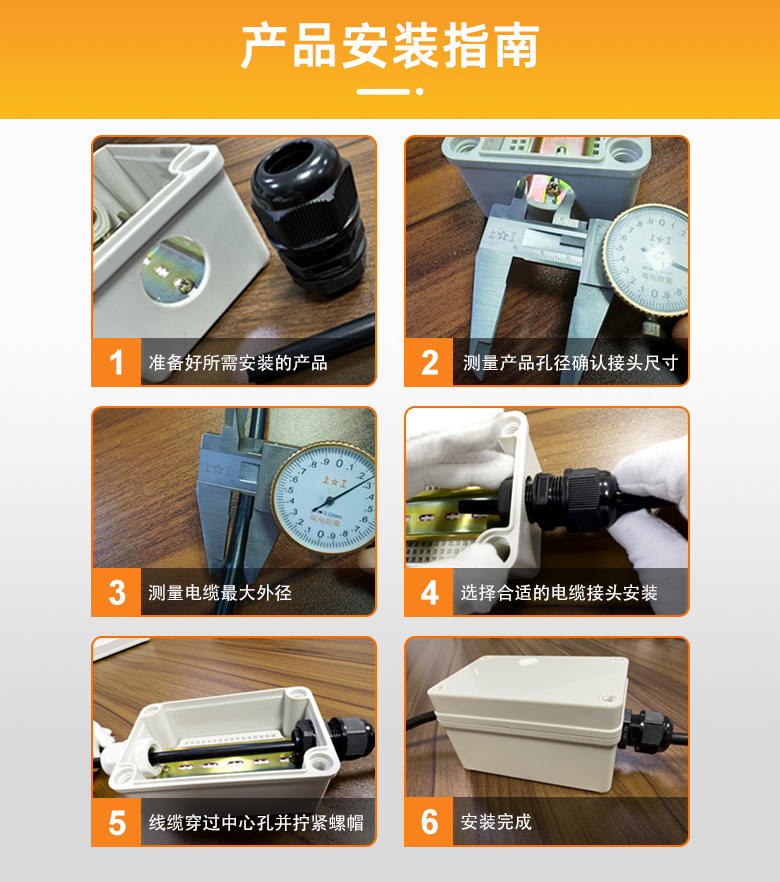 产品安装指南

1 准备好所需安装的产品

2 测量产品孔径确认接头尺寸

3 测量电缆最大外径

4 选择合适的电缆接头安装

5 线缆穿过中心孔并拧紧螺帽

6 安装完成