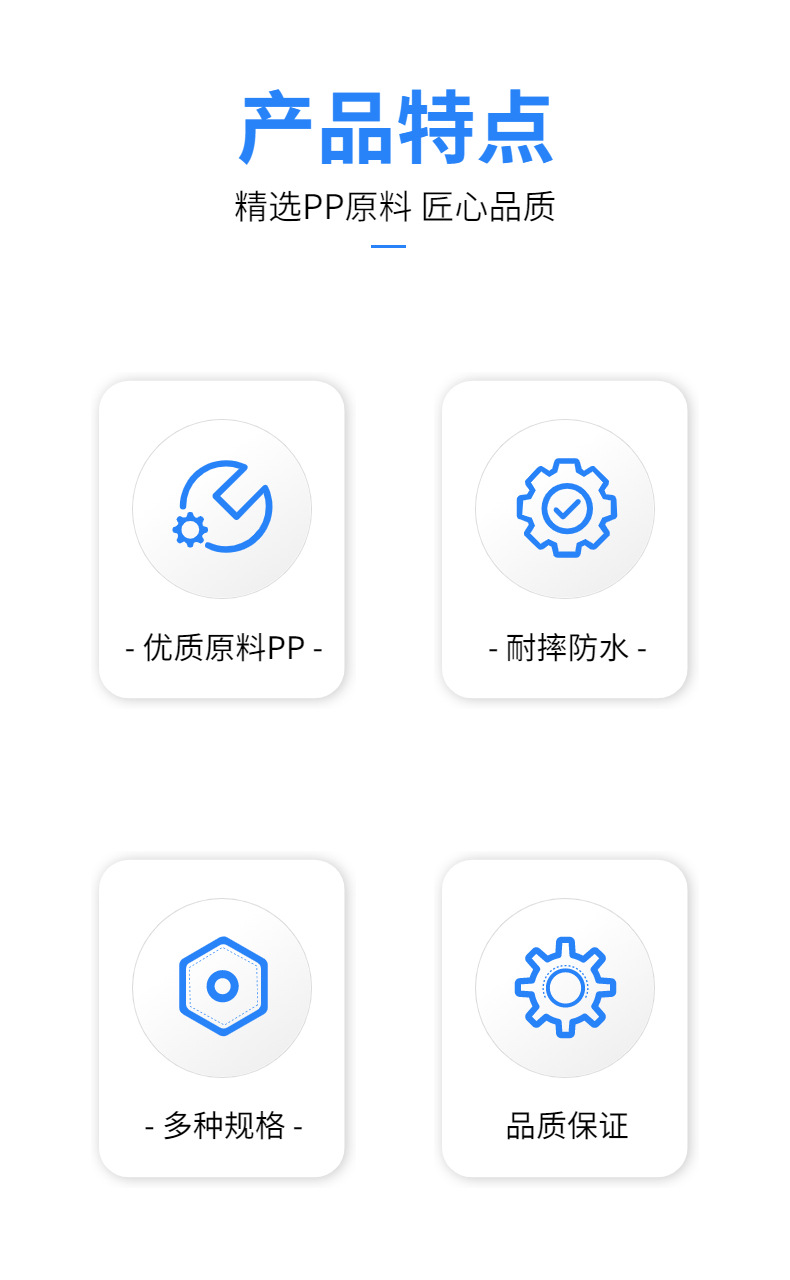 产品特点

精选PP原料 匠心品质

- 优质原料PP -

- 耐摔防水 -

- 多种规格 -

品质保证