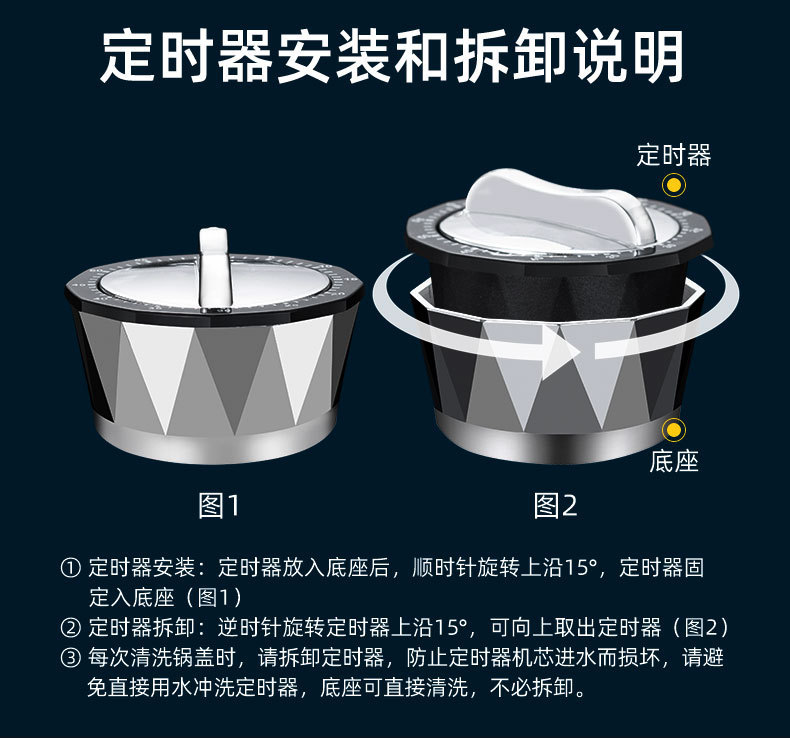 定时器安装和拆卸说明

定时器

底座

图1

图2

① 定时器安装：定时器放入底座后，顺时针旋转上沿15°，定时器固定入底座（图1）

② 定时器拆卸：逆时针旋转定时器上沿15°，可向上取出定时器（图2）

③ 每次清洗锅盖时，请拆卸定时器，防止定时器机芯进水而损坏，请避免直接用水冲洗定时器，底座可直接清洗，不必拆卸。