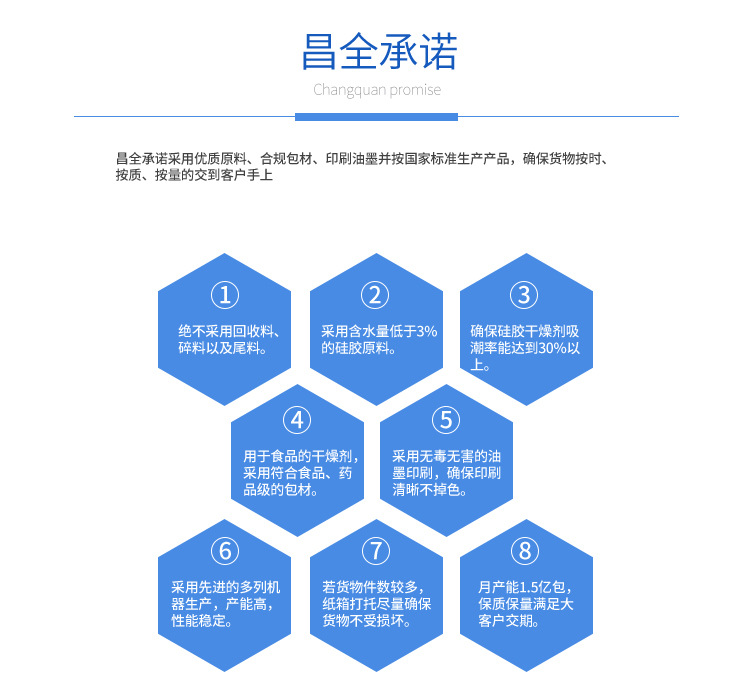 昌全承诺

Changquan promise

昌全承诺采用优质原料、合规包材、印刷油墨并按国家标准生产产品，确保货物按时、按质、按量的交到客户手上

①

绝不采用回收料、碎料以及尾料。

②

采用含水量低于3%的硅胶原料。

③

确保硅胶干燥剂吸潮率能达到30%以上。

④

用于食品的干燥剂，采用符合食品、药品级的包材。

⑤

采用无毒无害的油墨印刷，确保印刷清晰不掉色。

⑥

采用先进的多列机器生产，产能高，性能稳定。

⑦

若货物件数较多，纸箱打托尽量确保货物不受损坏。

⑧

月产能1.5亿包，保质保量满足大客户交期。