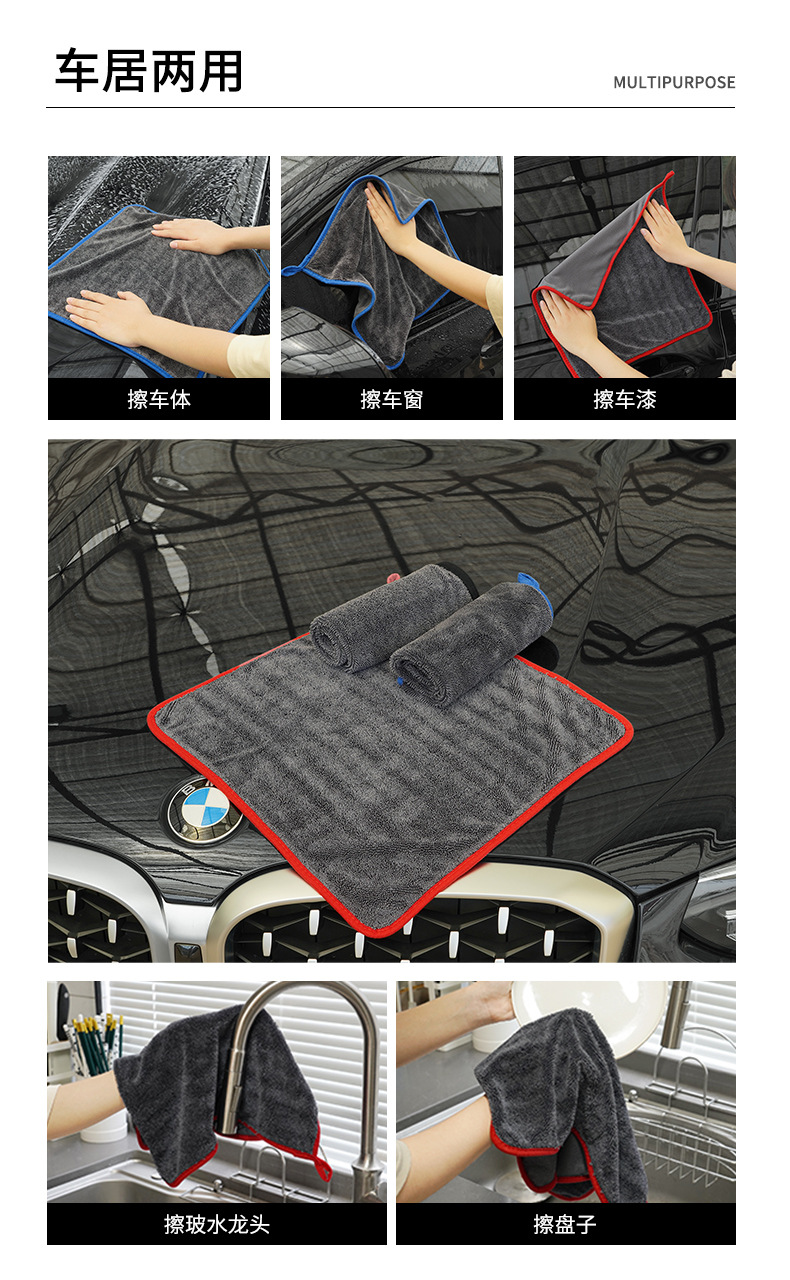 车居两用

MULTIPURPOSE

擦车体

擦车窗

擦车漆

擦玻水龙头

擦盘子