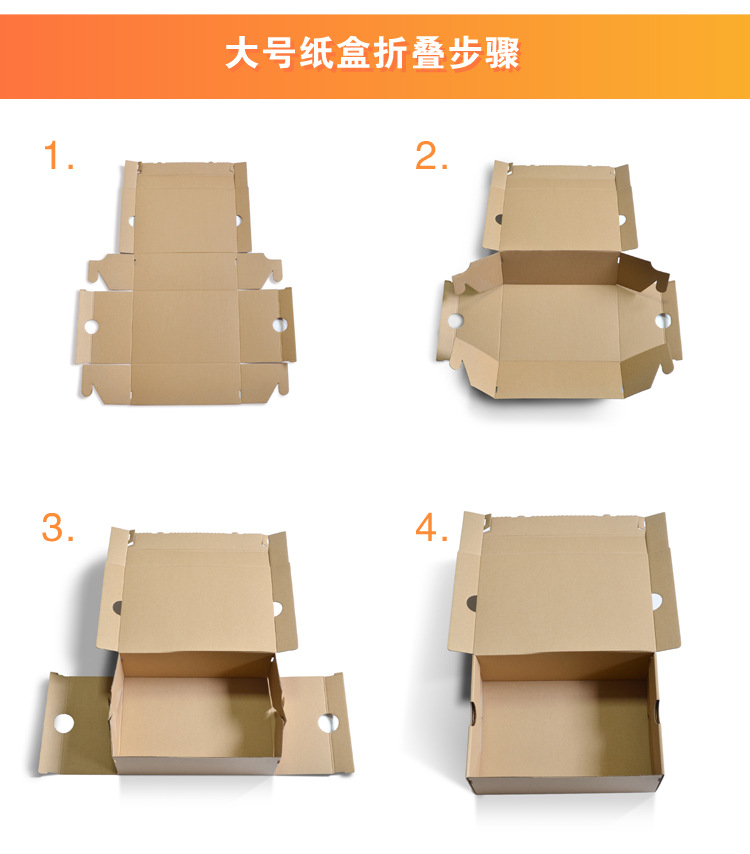 大号纸盒折叠步骤

1.

2.

3.

4.