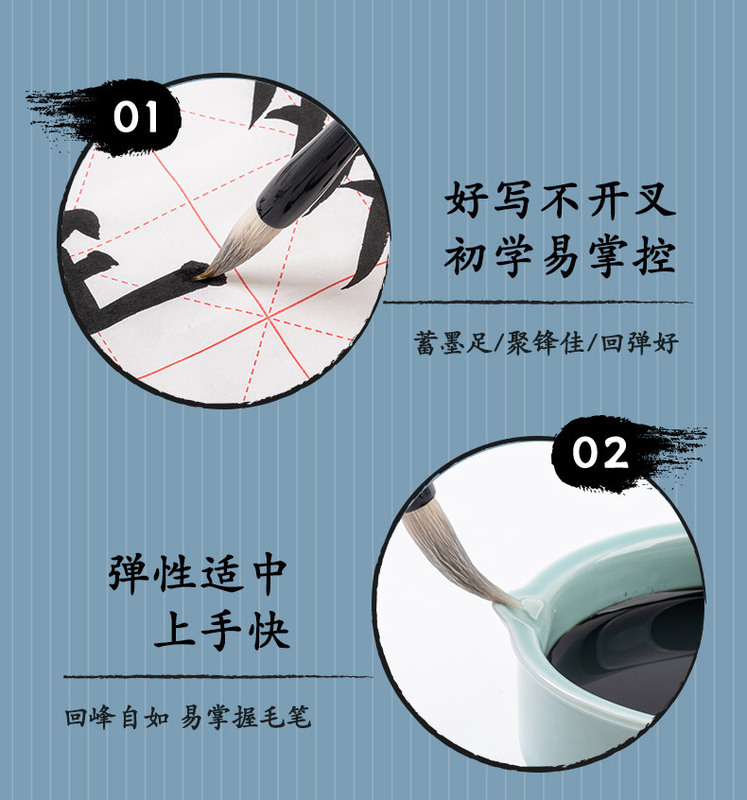 01

好写不开叉
初学易掌控

蓄墨足/聚锋佳/回弹好

02

弹性适中
上手快

回峰自如 易掌握毛笔