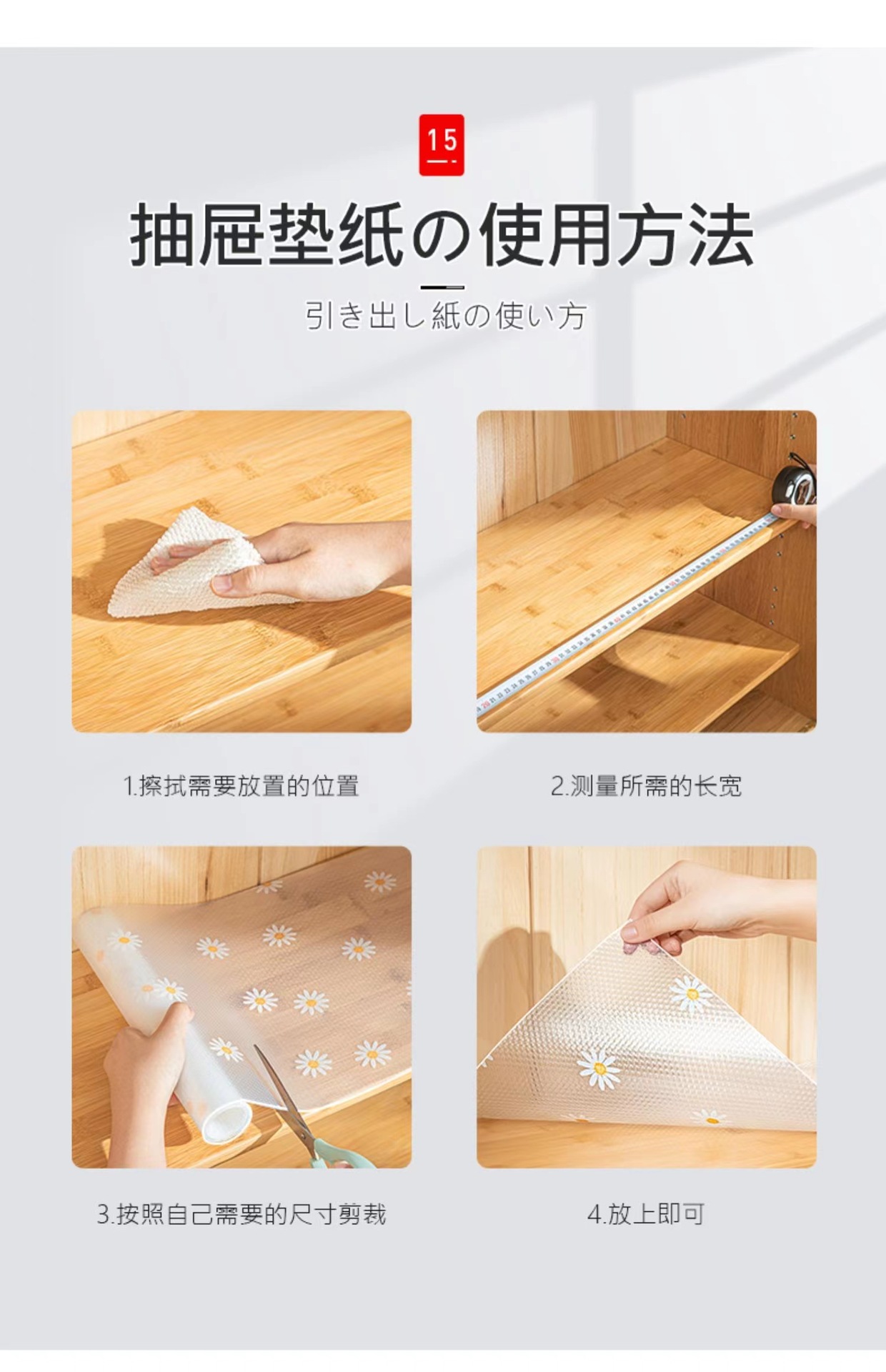 15

抽屉垫纸の使用方法

引き出し紙の使い方

1.擦拭需要放置的位置

2.测量所需的长宽

3.按照自己需要的尺寸剪裁

4.放上即可