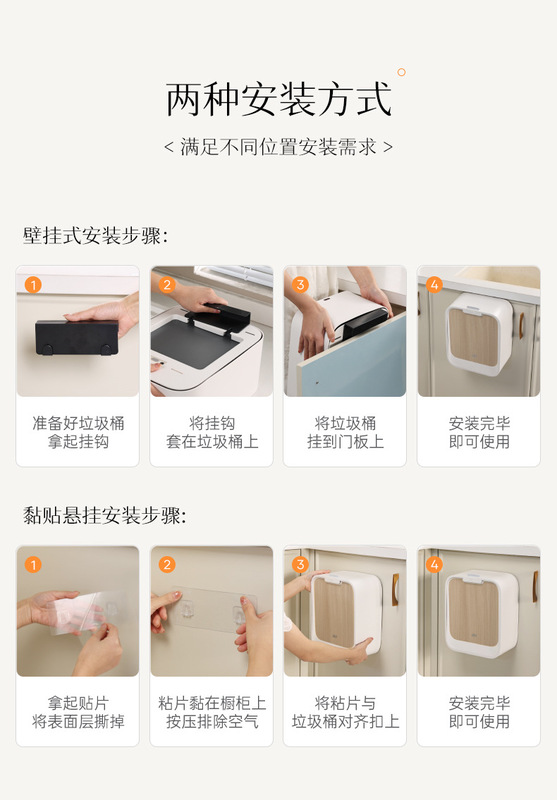 两种安装方式

< 满足不同位置安装需求 >

壁挂式安装步骤:

1
准备好垃圾桶
拿起挂钩

2
将挂钩
套在垃圾桶上

3
将垃圾桶
挂到门板上

4
安装完毕
即可使用

黏贴悬挂安装步骤:

1
拿起贴片
将表面层撕掉

2
粘片黏在橱柜上
按压排除空气

3
将粘片与
垃圾桶对齐扣上

4
安装完毕
即可使用