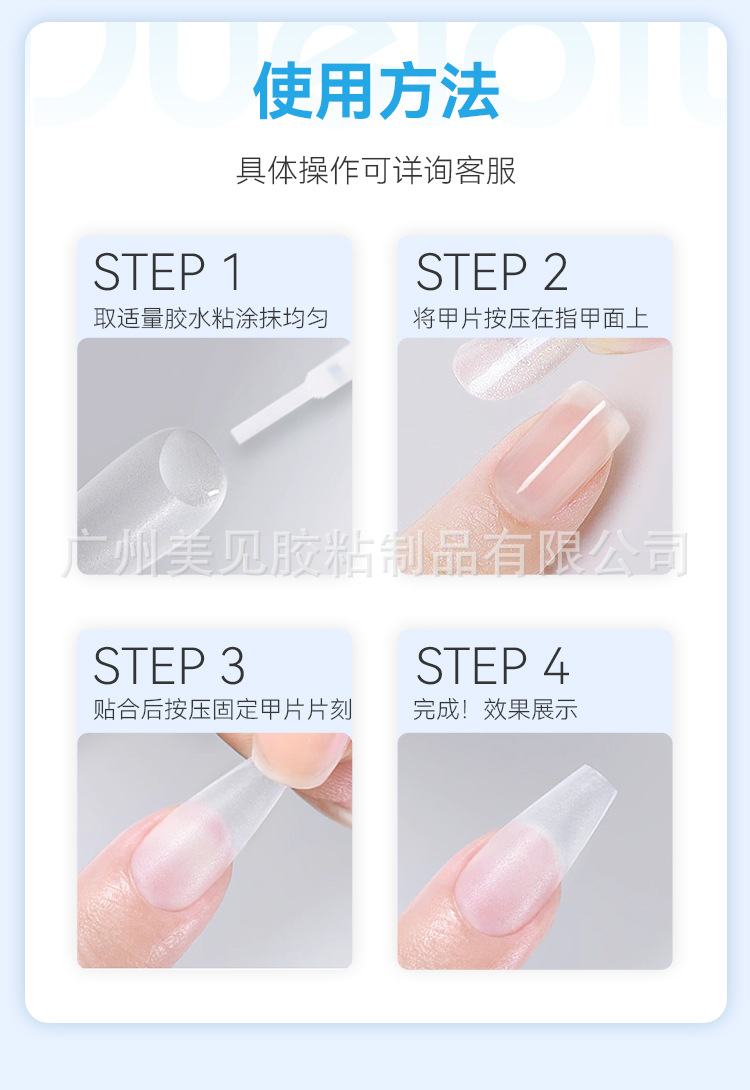 使用方法

具体操作可详询客服

STEP 1
取适量胶水粘涂抹均匀

STEP 2
将甲片按压在指甲面上

广州美见胶粘制品有限公司

STEP 3
贴合后按压固定甲片片刻

STEP 4
完成！效果展示