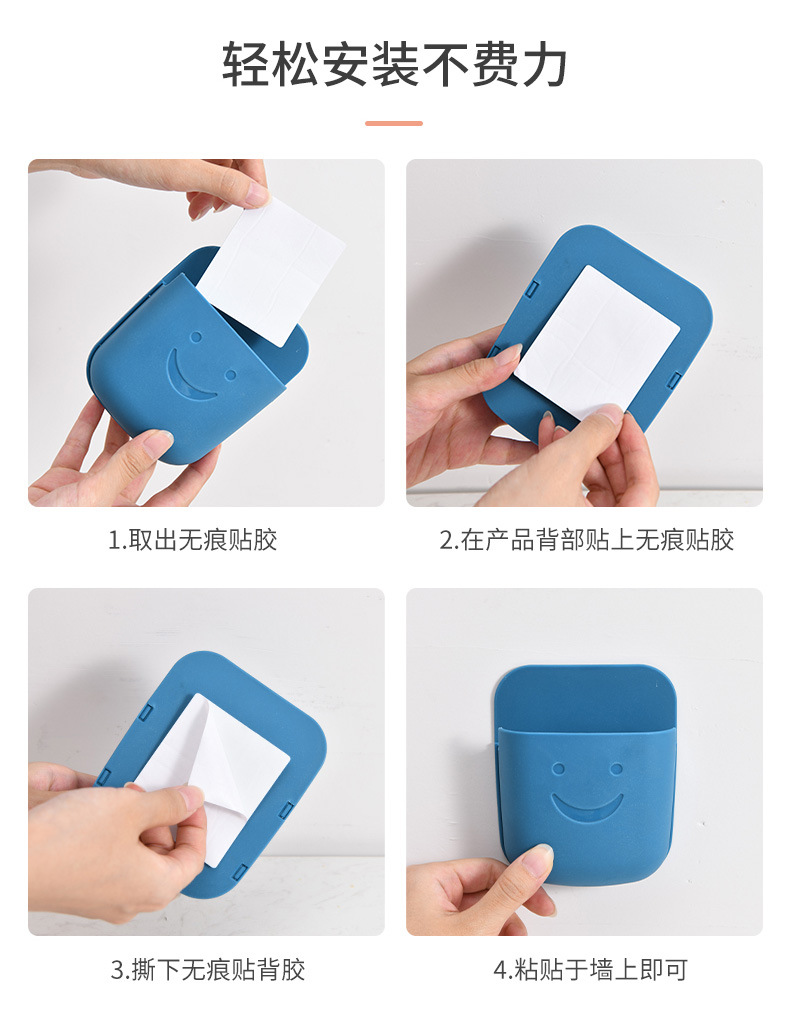 轻松安装不费力

1.取出无痕贴胶

2.在产品背部贴上无痕贴胶

3.撕下无痕贴背胶

4.粘贴于墙上即可