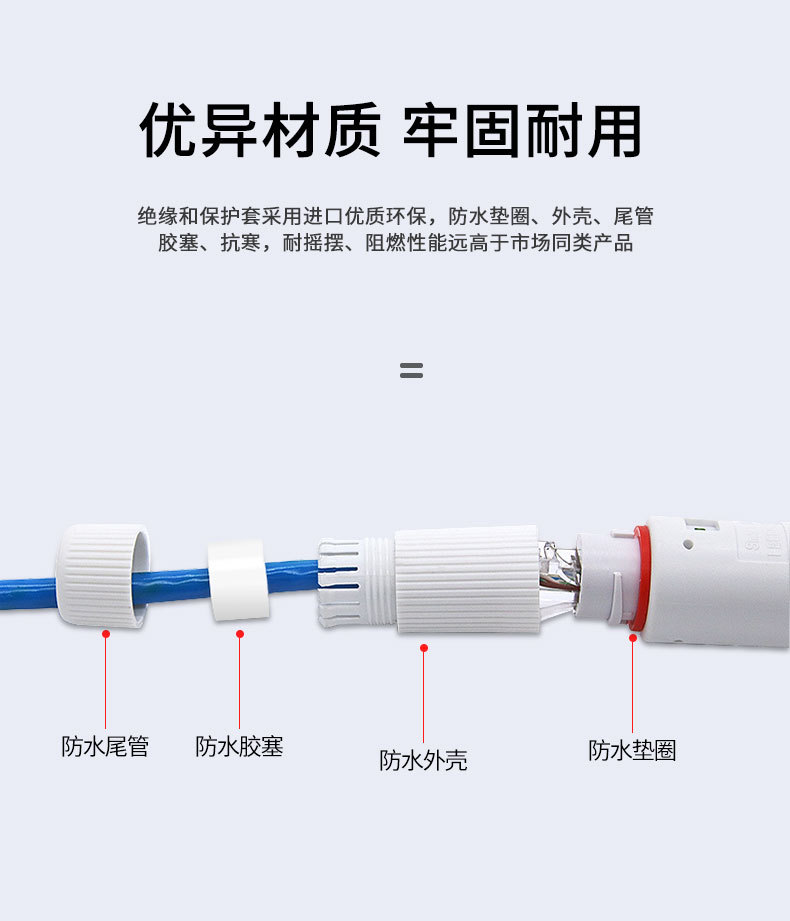 优异材质 牢固耐用

绝缘和保护套采用进口优质环保，防水垫圈、外壳、尾管胶塞、抗寒，耐摇摆、阻燃性能远高于市场同类产品

=

防水尾管

防水胶塞

防水外壳

防水垫圈