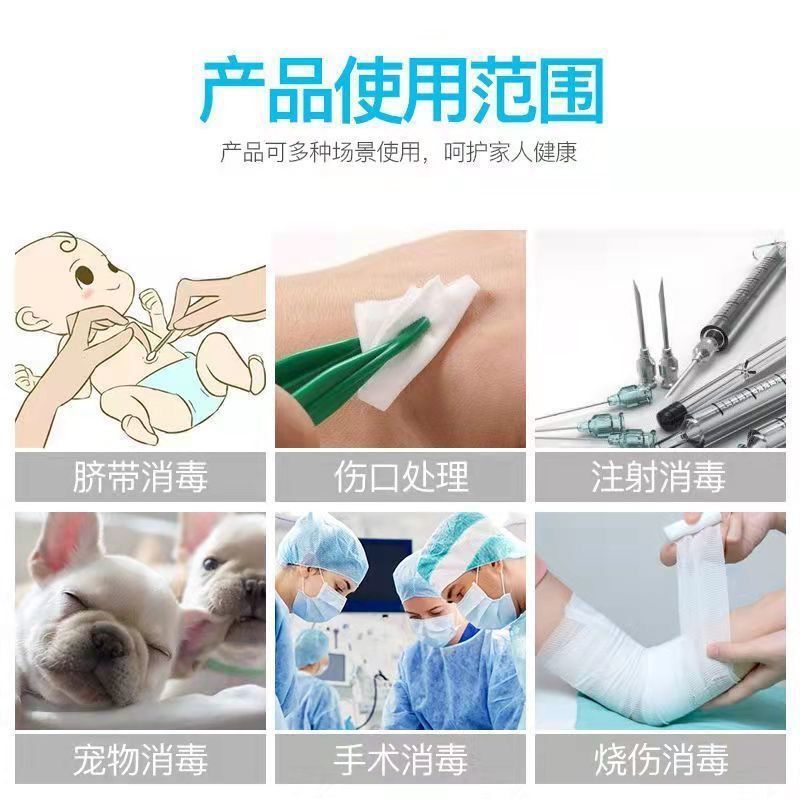 产品使用范围

产品可多种场景使用，呵护家人健康

脐带消毒

伤口处理

注射消毒

宠物消毒

手术消毒

烧伤消毒