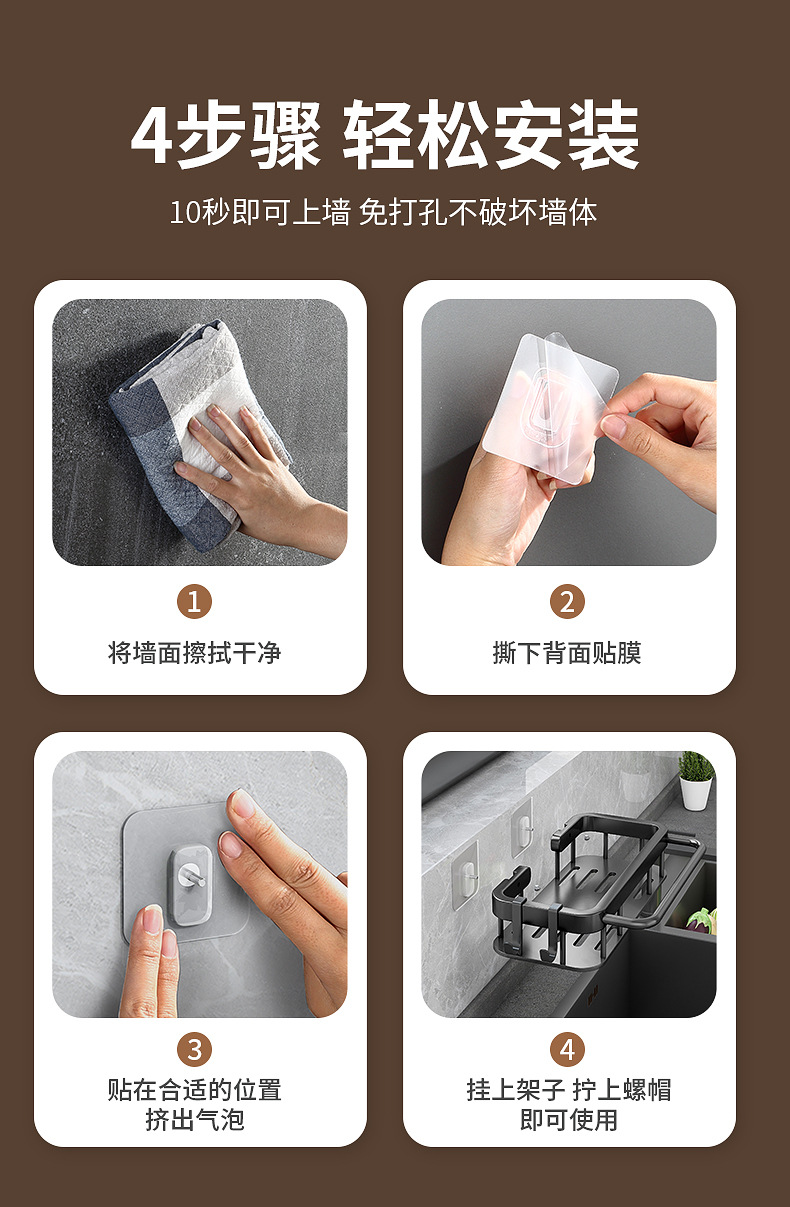 4步骤 轻松安装

10秒即可上墙 免打孔不破坏墙体

1

将墙面擦拭干净

2

撕下背面贴膜

3

贴在合适的位置
挤出气泡

4

挂上架子 拧上螺帽
即可使用