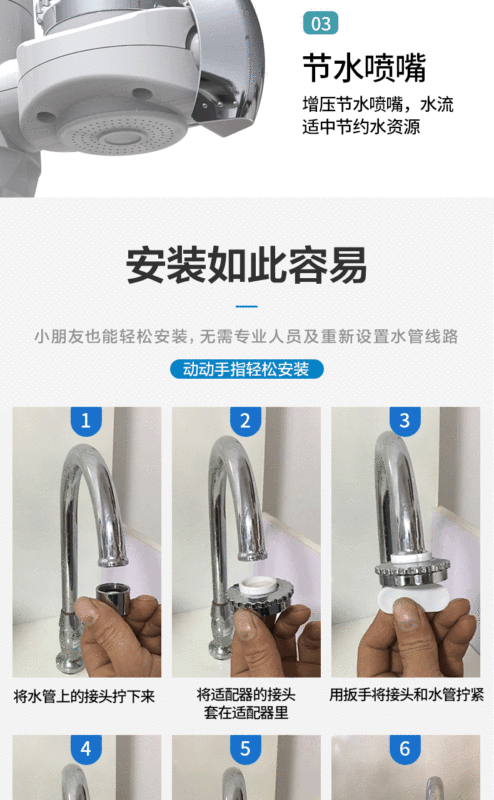 03

节水喷嘴

增压节水喷嘴，水流适中节约水资源

安装如此容易

小朋友也能轻松安装，无需专业人员及重新设置水管线路

动动手指轻松安装

1

将水管上的接头拧下来

2

将适配器的接头套在适配器里

3

用扳手将接头和水管拧紧

4

5

6