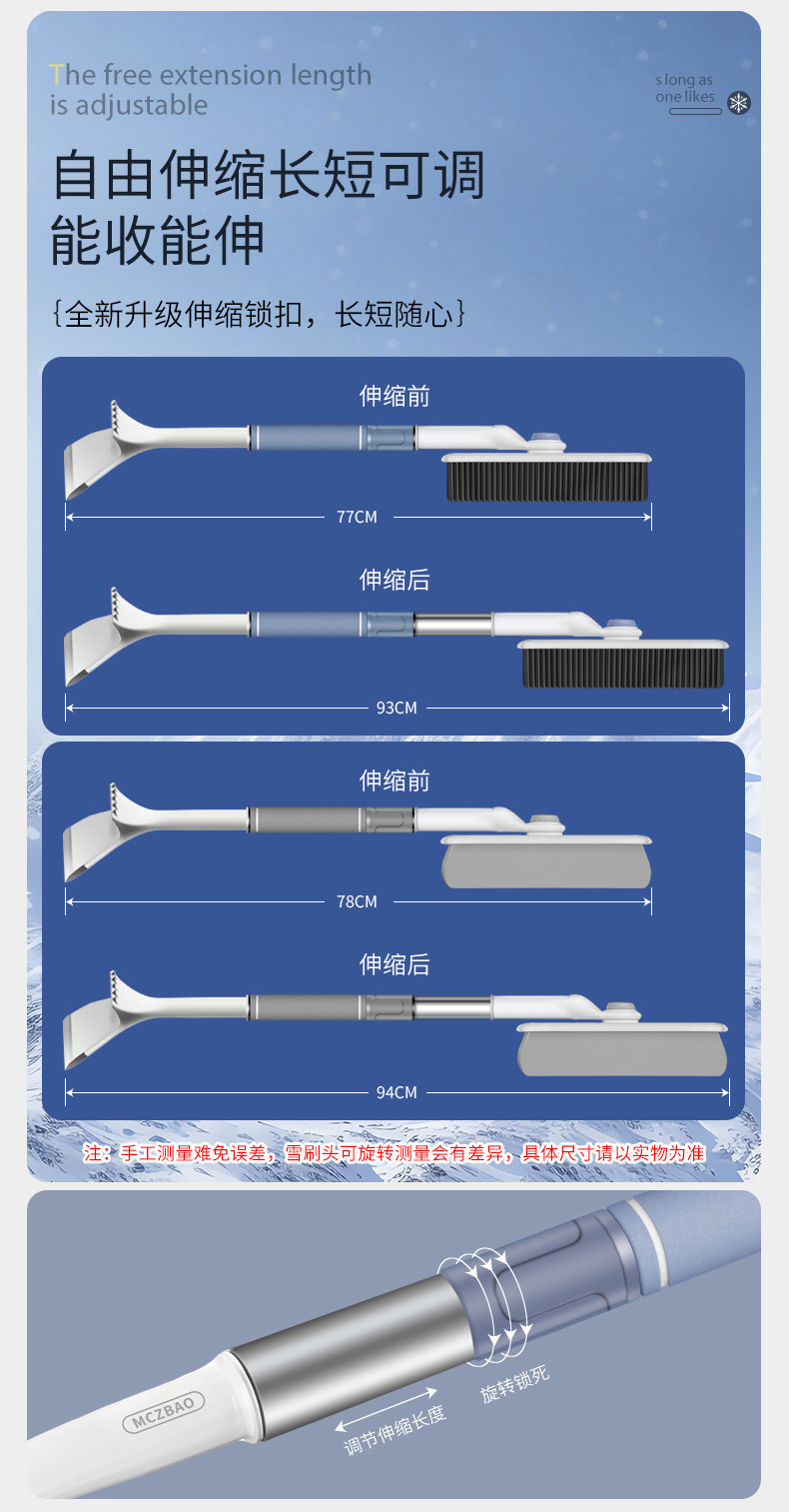 The free extension length is adjustable

s long as one likes

自由伸缩长短可调
能收能伸

{全新升级伸缩锁扣，长短随心}

伸缩前

77CM

伸缩后

93CM

伸缩前

78CM

伸缩后

94CM

注：手工测量难免误差，雪刷头可旋转测量会有差异，具体尺寸请以实物为准

MCZBAO

调节伸缩长度

旋转锁死