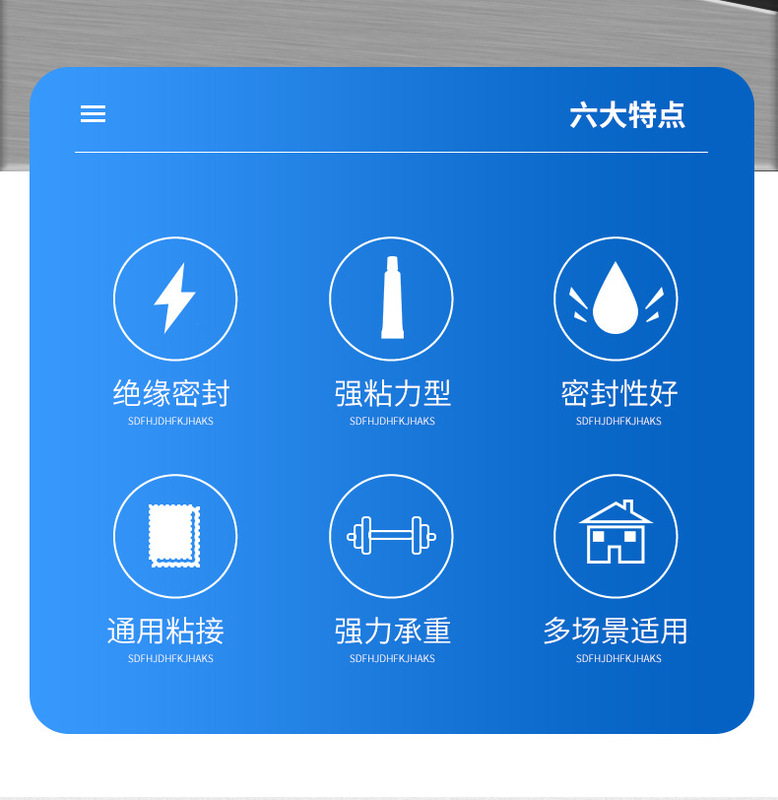 六大特点

绝缘密封
SDFHJDHFKJHAKS

强粘力型
SDFHJDHFKJHAKS

密封性好
SDFHJDHFKJHAKS

通用粘接
SDFHJDHFKJHAKS

强力承重
SDFHJDHFKJHAKS

多场景适用
SDFHJDHFKJHAKS