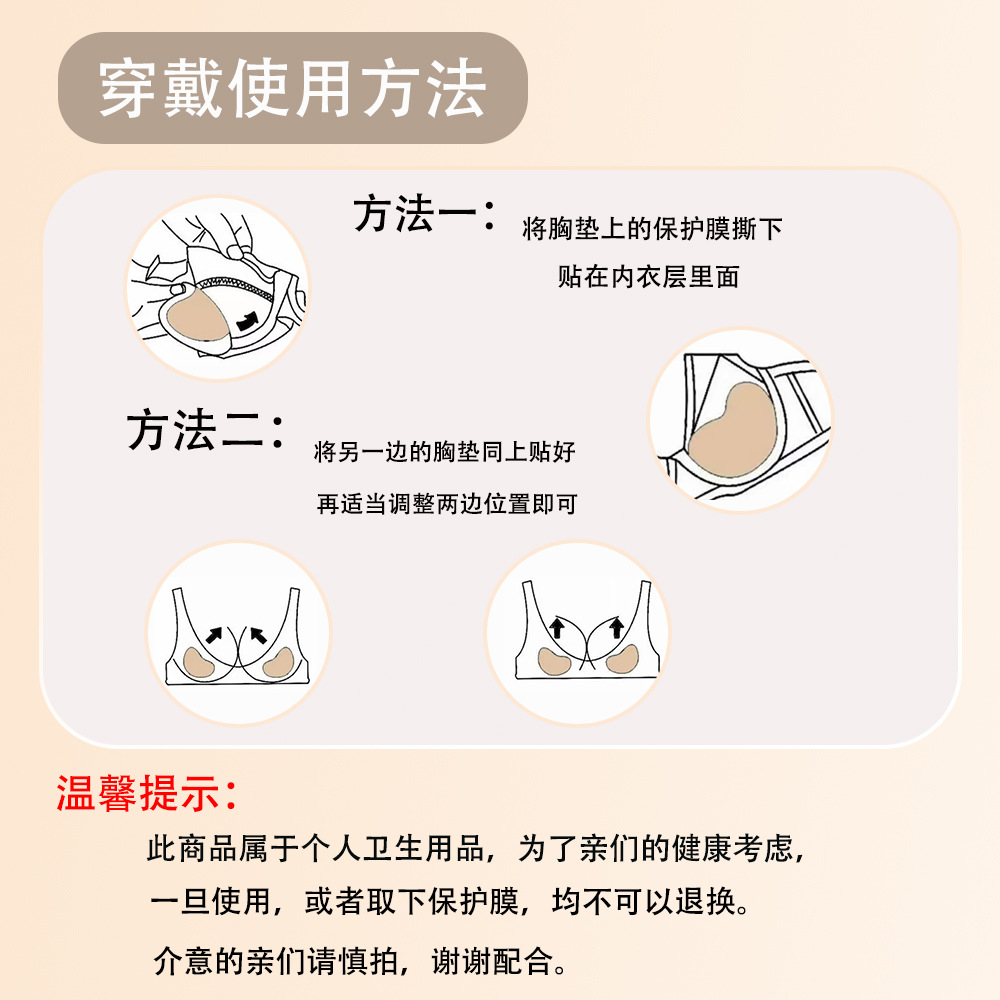 穿戴使用方法

方法一：将胸垫上的保护膜撕下
贴在内衣层里面

方法二：将另一边的胸垫同上贴好
再适当调整两边位置即可

温馨提示：
此商品属于个人卫生用品，为了亲们的健康考虑，
一旦使用，或者取下保护膜，均不可以退换。
介意的亲们请慎拍，谢谢配合。