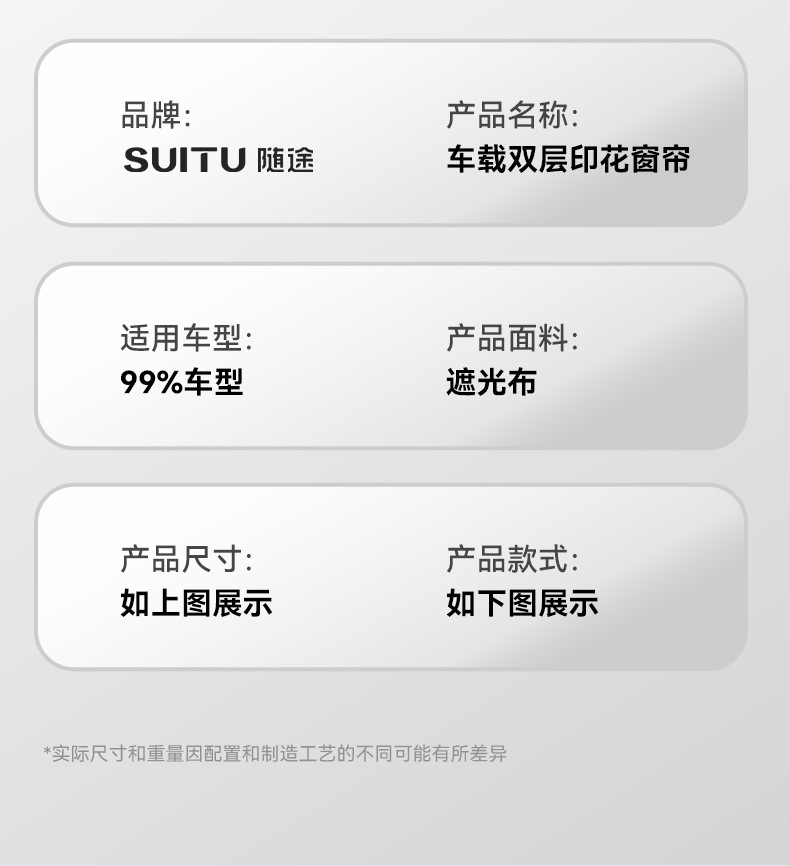 品牌:
SUITU 随途

产品名称:
车载双层印花窗帘

适用车型:
99%车型

产品面料:
遮光布

产品尺寸:
如上图展示

产品款式:
如下图展示

*实际尺寸和重量因配置和制造工艺的不同可能有所差异