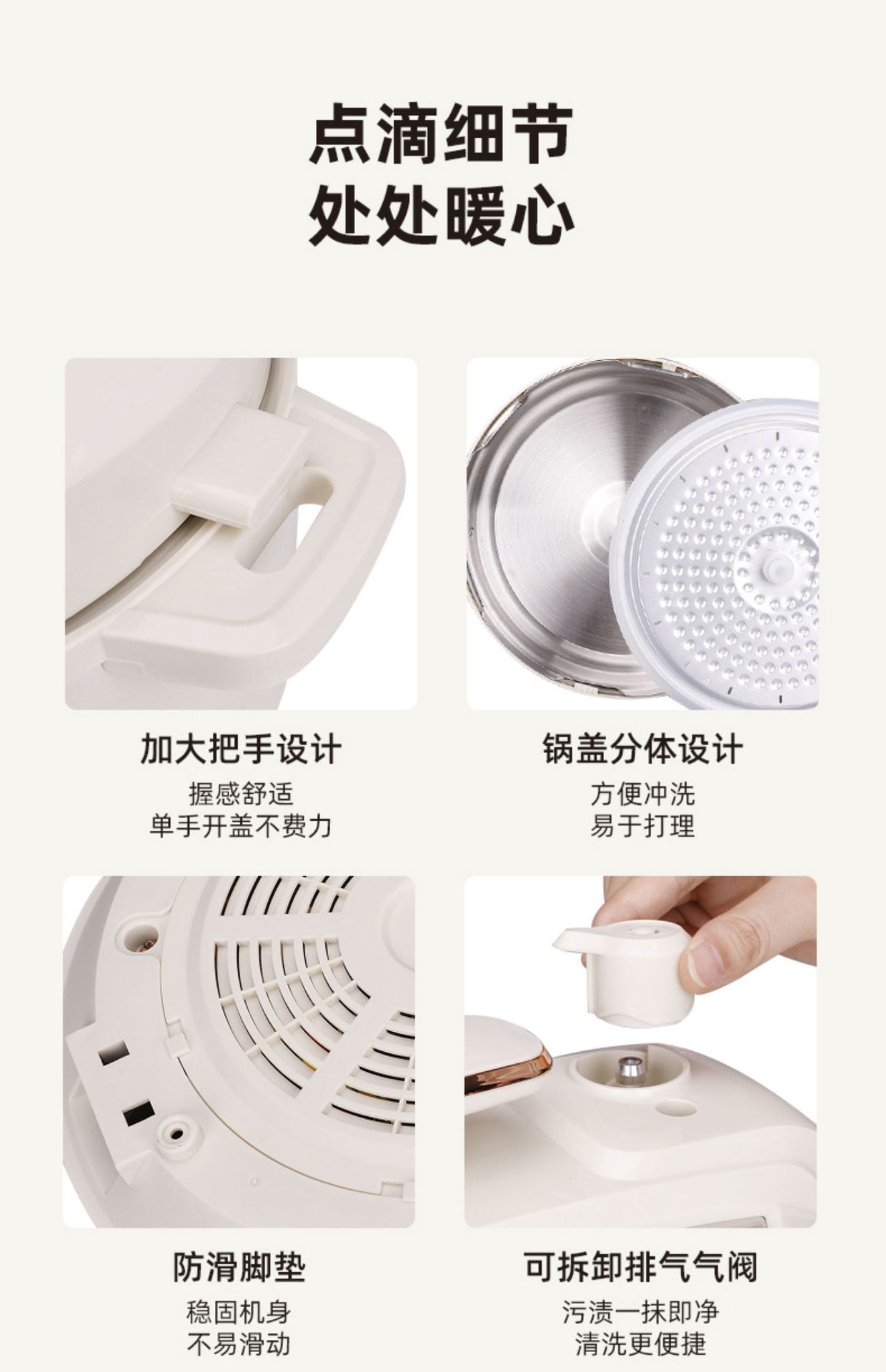 点滴细节
处处暖心

加大把手设计
握感舒适
单手开盖不费力

锅盖分体设计
方便冲洗
易于打理

防滑脚垫
稳固机身
不易滑动

可拆卸排气气阀
污渍一抹即净
清洗更便捷