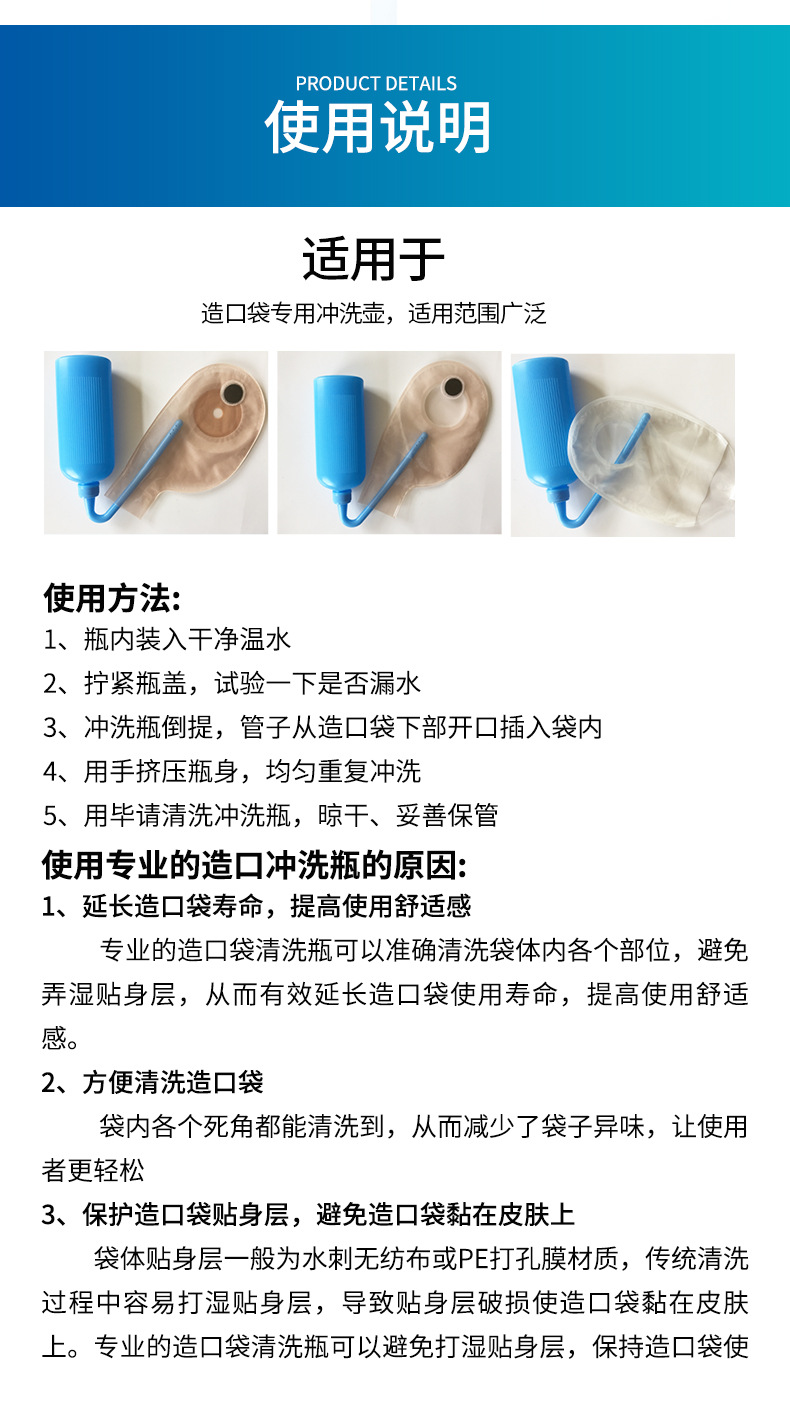 PRODUCT DETAILS
使用说明

适用于
造口袋专用冲洗壶，适用范围广泛

使用方法:
1、瓶内装入干净温水
2、拧紧瓶盖，试验一下是否漏水
3、冲洗瓶倒提，管子从造口袋下部开口插入袋内
4、用手挤压瓶身，均匀重复冲洗
5、用毕请清洗冲洗瓶，晾干、妥善保管

使用专业的造口冲洗瓶的原因:
1、延长造口袋寿命，提高使用舒适感
专业的造口袋清洗瓶可以准确清洗袋体内各个部位，避免弄湿贴身层，从而有效延长造口袋使用寿命，提高使用舒适感。

2、方便清洗造口袋
袋内各个死角都能清洗到，从而减少了袋子异味，让使用者更轻松

3、保护造口袋贴身层，避免造口袋黏在皮肤上
袋体贴身层一般为水刺无纺布或PE打孔膜材质，传统清洗过程中容易打湿贴身层，导致贴身层破损使造口袋黏在皮肤上。专业的造口袋清洗瓶可以避免打湿贴身层，保持造口袋使