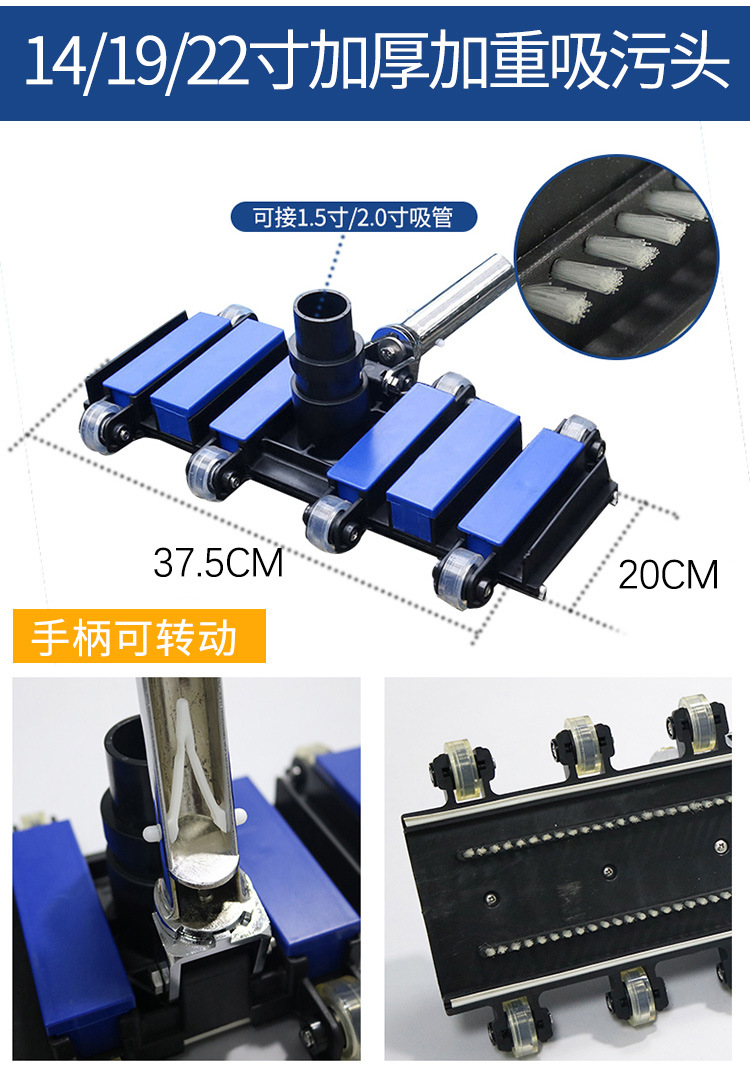 14/19/22寸加厚加重吸污头

可接1.5寸/2.0寸吸管

37.5CM

20CM

手柄可转动