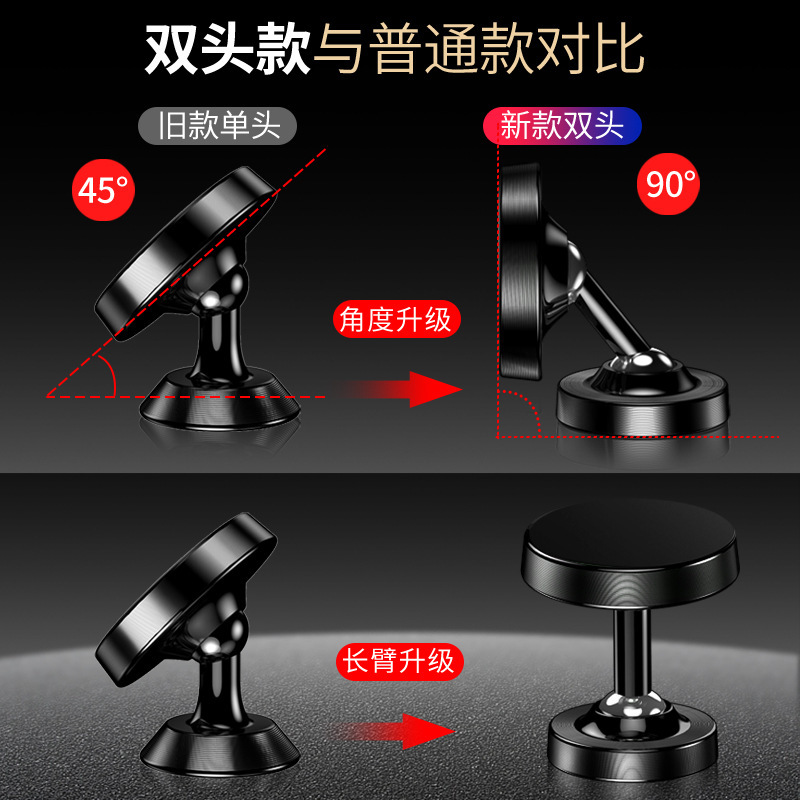 双头款与普通款对比

旧款单头

新款双头

45°

90°

角度升级

长臂升级