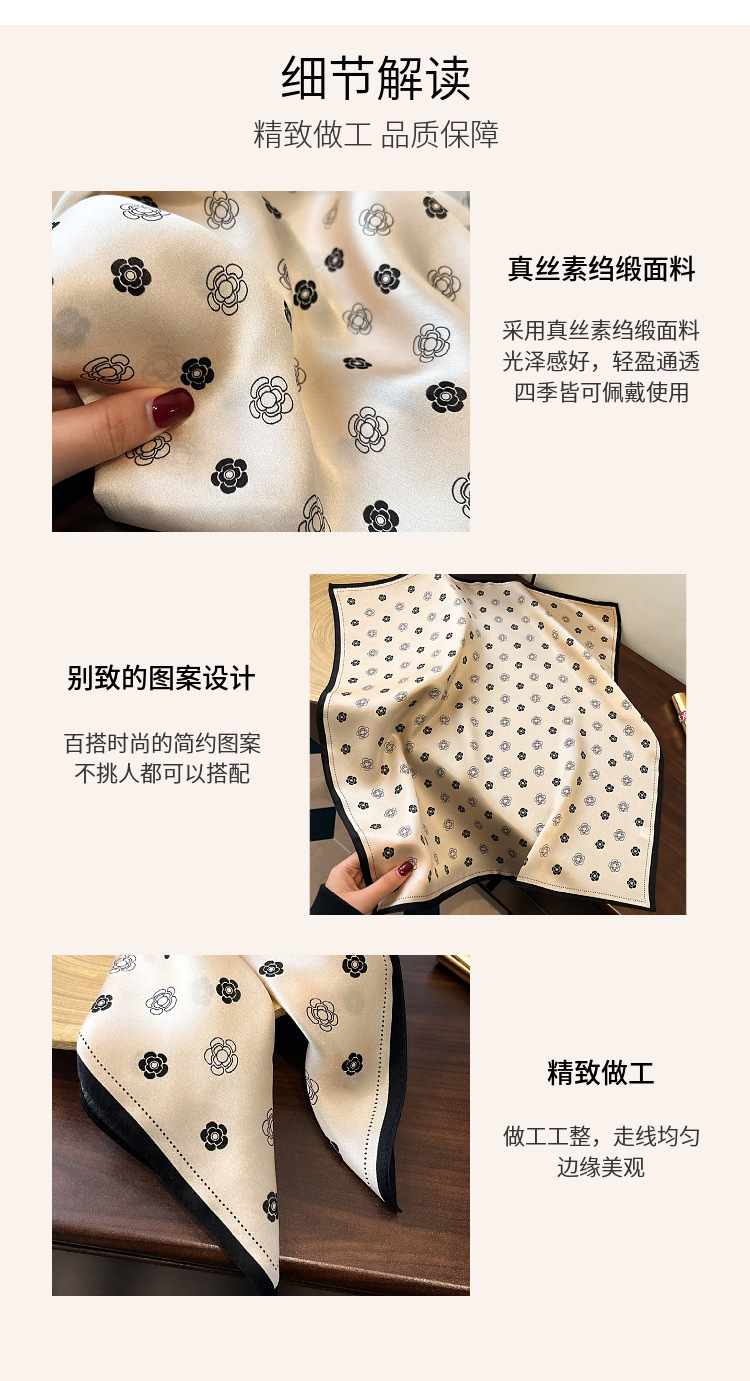 细节解读

精致做工 品质保障

真丝素绉缎面料

采用真丝素绉缎面料
光泽感好，轻盈通透
四季皆可佩戴使用

别致的图案设计

百搭时尚的简约图案
不挑人都可以搭配

精致做工

做工工整，走线均匀
边缘美观