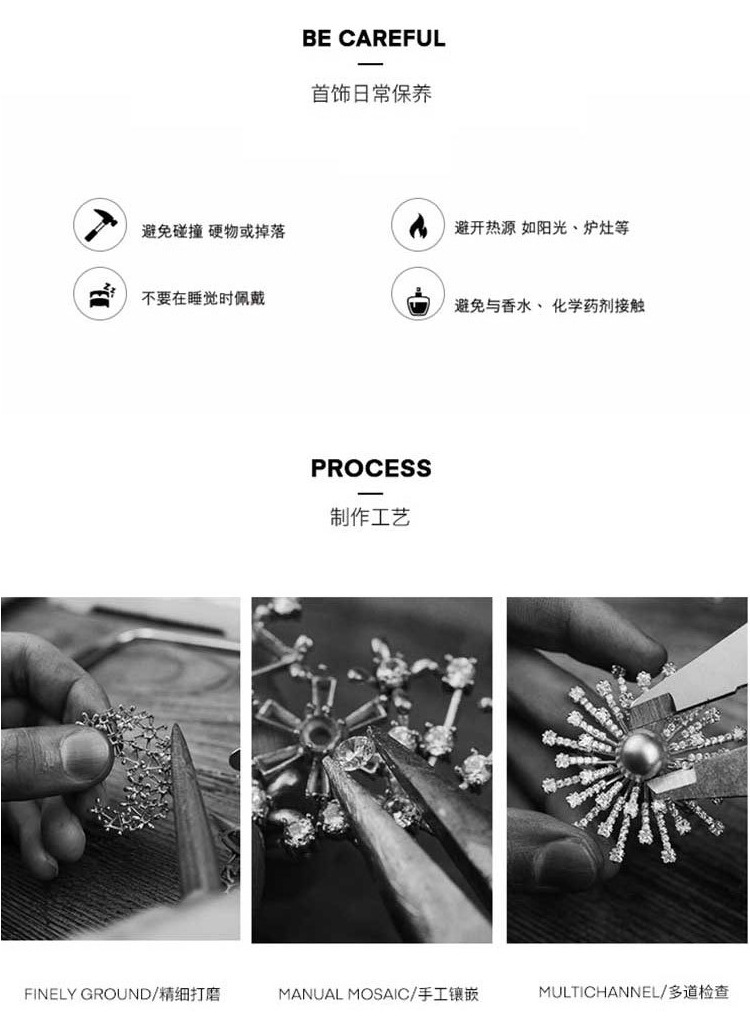 BE CAREFUL

首饰日常保养

避免碰撞 硬物或掉落

避开热源 如阳光、炉灶等

不要在睡觉时佩戴

避免与香水、 化学药剂接触

PROCESS

制作工艺

FINELY GROUND/精细打磨

MANUAL MOSAIC/手工镶嵌

MULTICHANNEL/多道检查