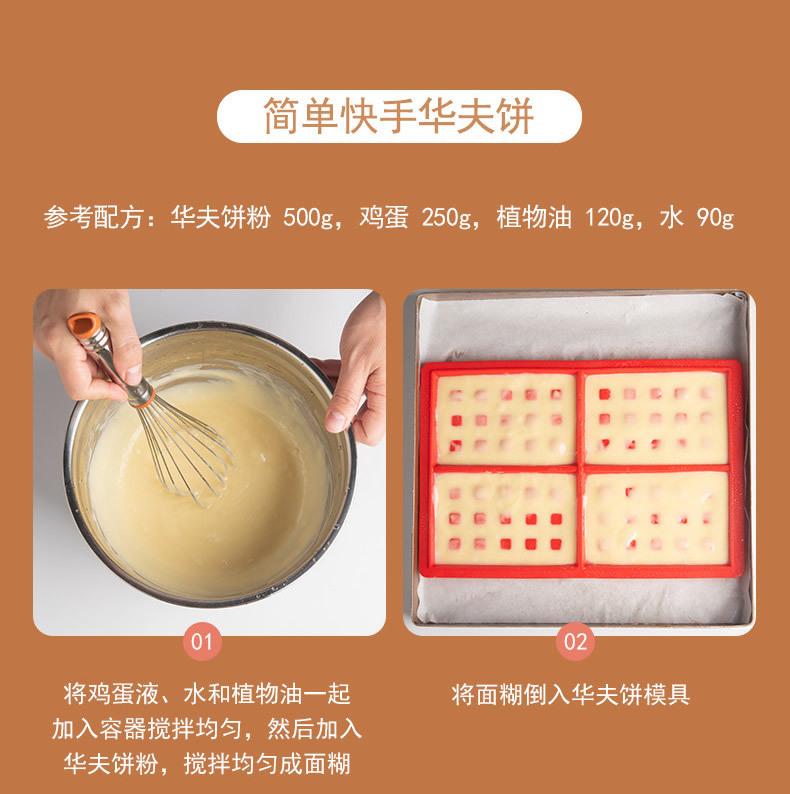 简单快手华夫饼

参考配方：华夫饼粉 500g，鸡蛋 250g，植物油 120g，水 90g

01

将鸡蛋液、水和植物油一起加入容器搅拌均匀，然后加入华夫饼粉，搅拌均匀成面糊

02

将面糊倒入华夫饼模具