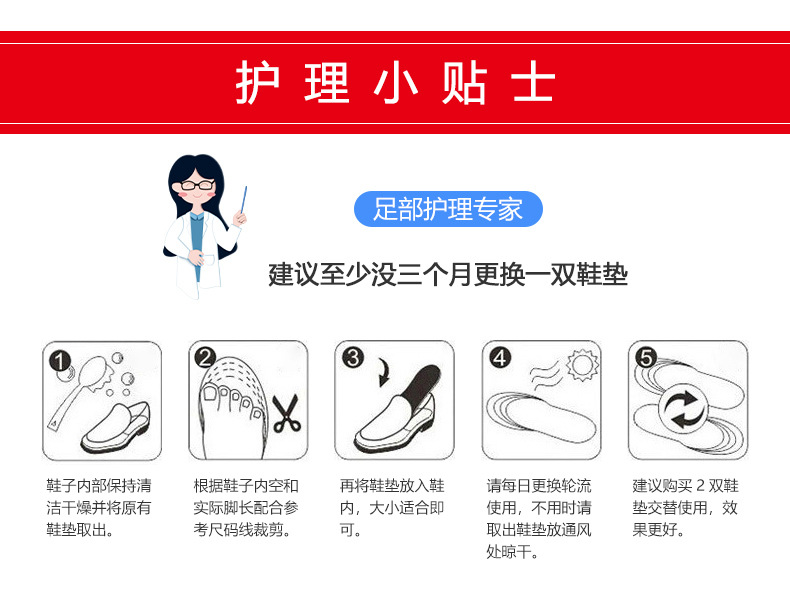 护理小贴士

足部护理专家

建议至少没三个月更换一双鞋垫

1

鞋子内部保持清洁干燥并将原有鞋垫取出。

2

根据鞋子内空和实际脚长配合参考尺码线裁剪。

3

再将鞋垫放入鞋内，大小适合即可。

4

请每日更换轮流使用，不用时请取出鞋垫放通风处晾干。

5

建议购买 2 双鞋垫交替使用，效果更好。