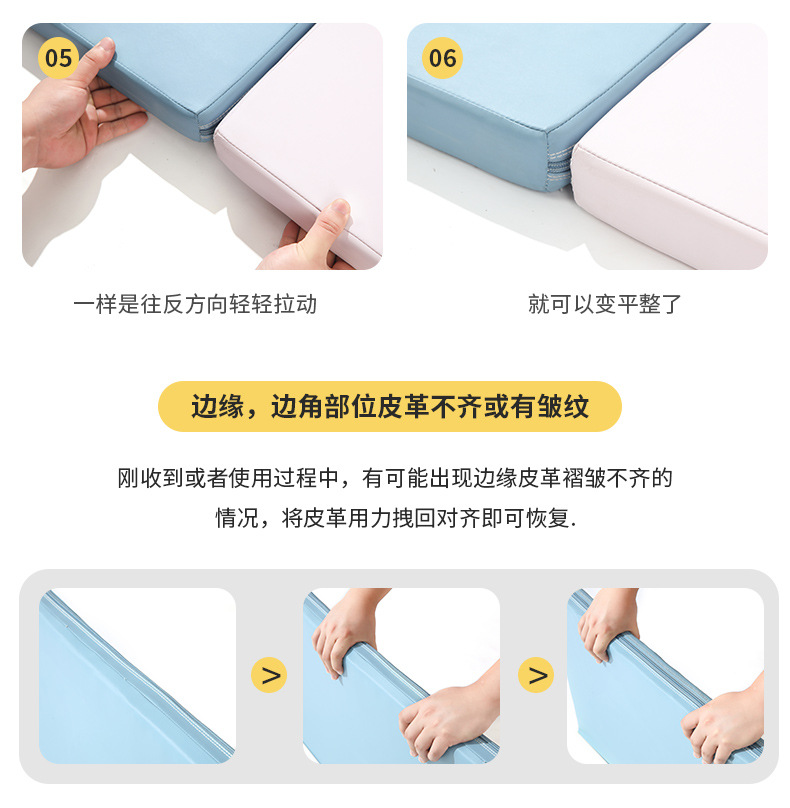 05

一样是往反方向轻轻拉动

06

就可以变平整了

边缘，边角部位皮革不齐或有皱纹

刚收到或者使用过程中，有可能出现边缘皮革褶皱不齐的情况，将皮革用力拽回对齐即可恢复.

>

>