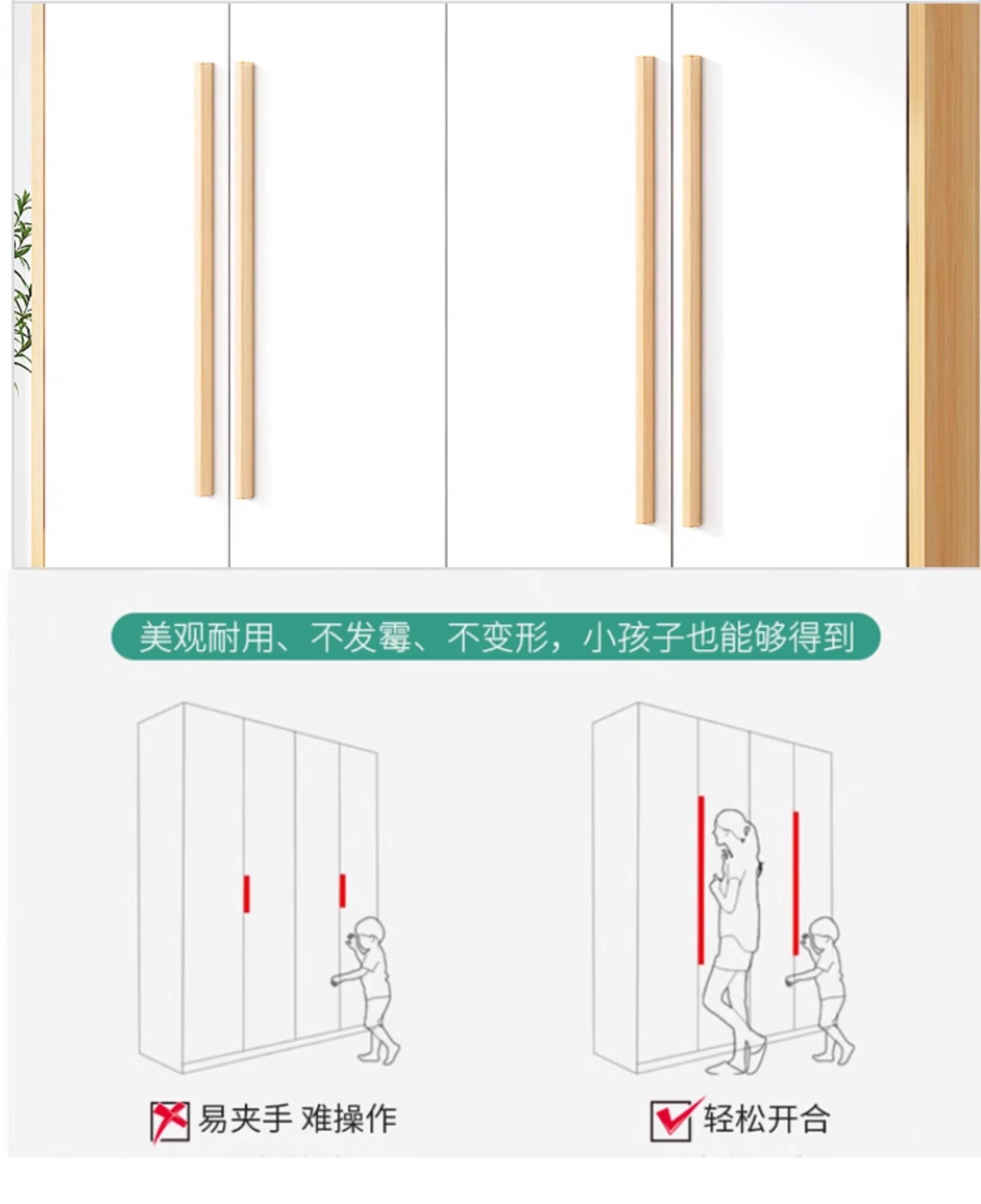 美观耐用、不发霉、不变形，小孩子也能够得到

易夹手 难操作

轻松开合