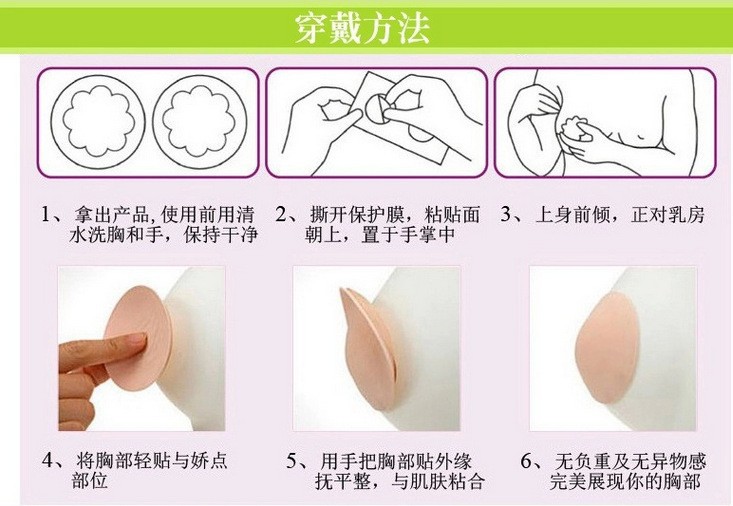 穿戴方法

1、拿出产品,使用前用清水洗胸和手，保持干净

2、撕开保护膜，粘贴面朝上，置于手掌中

3、上身前倾，正对乳房

4、将胸部轻贴与娇点部位

5、用手把胸部贴外缘抚平整，与肌肤粘合

6、无负重及无异物感完美展现你的胸部